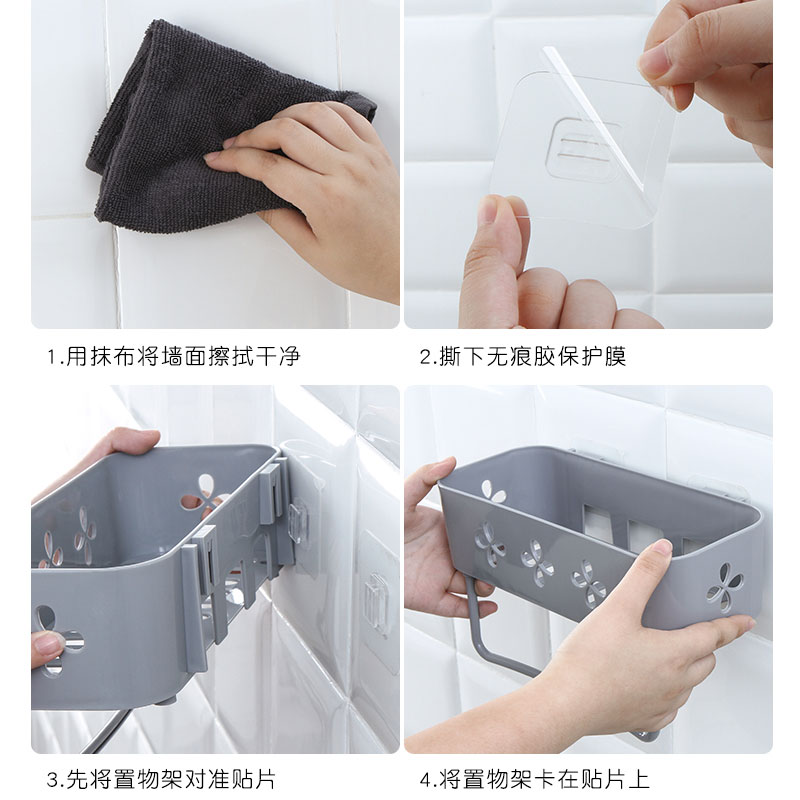 1.用抹布将墙面擦拭干净

2.撕下无痕胶保护膜

3.先将置物架对准贴片

4.将置物架卡在贴片上