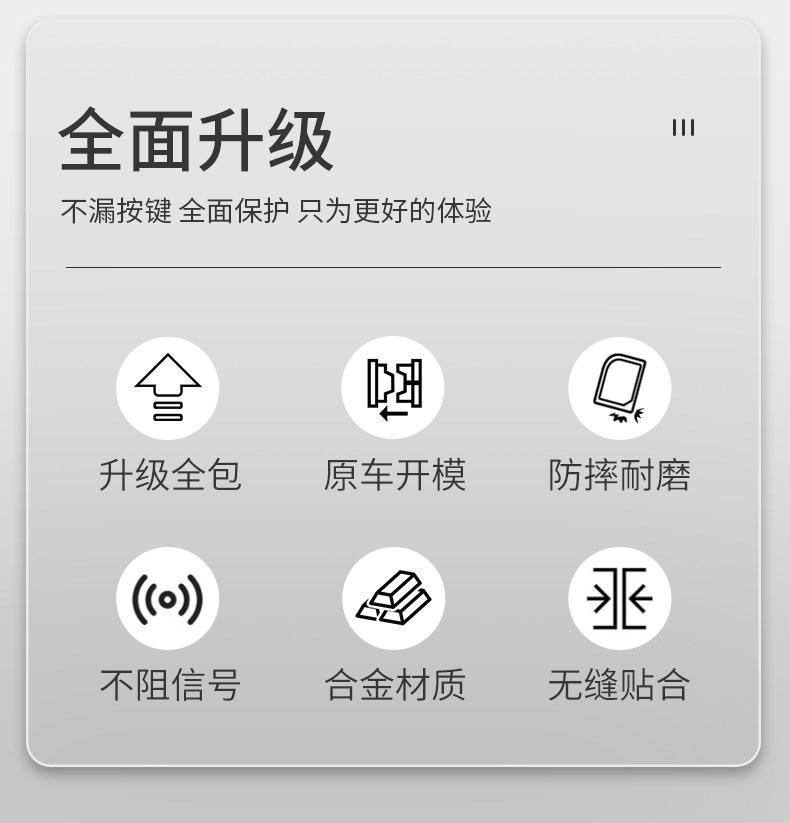 全面升级

不漏按键 全面保护 只为更好的体验

升级全包 原车开模 防摔耐磨

不阻信号 合金材质 无缝贴合