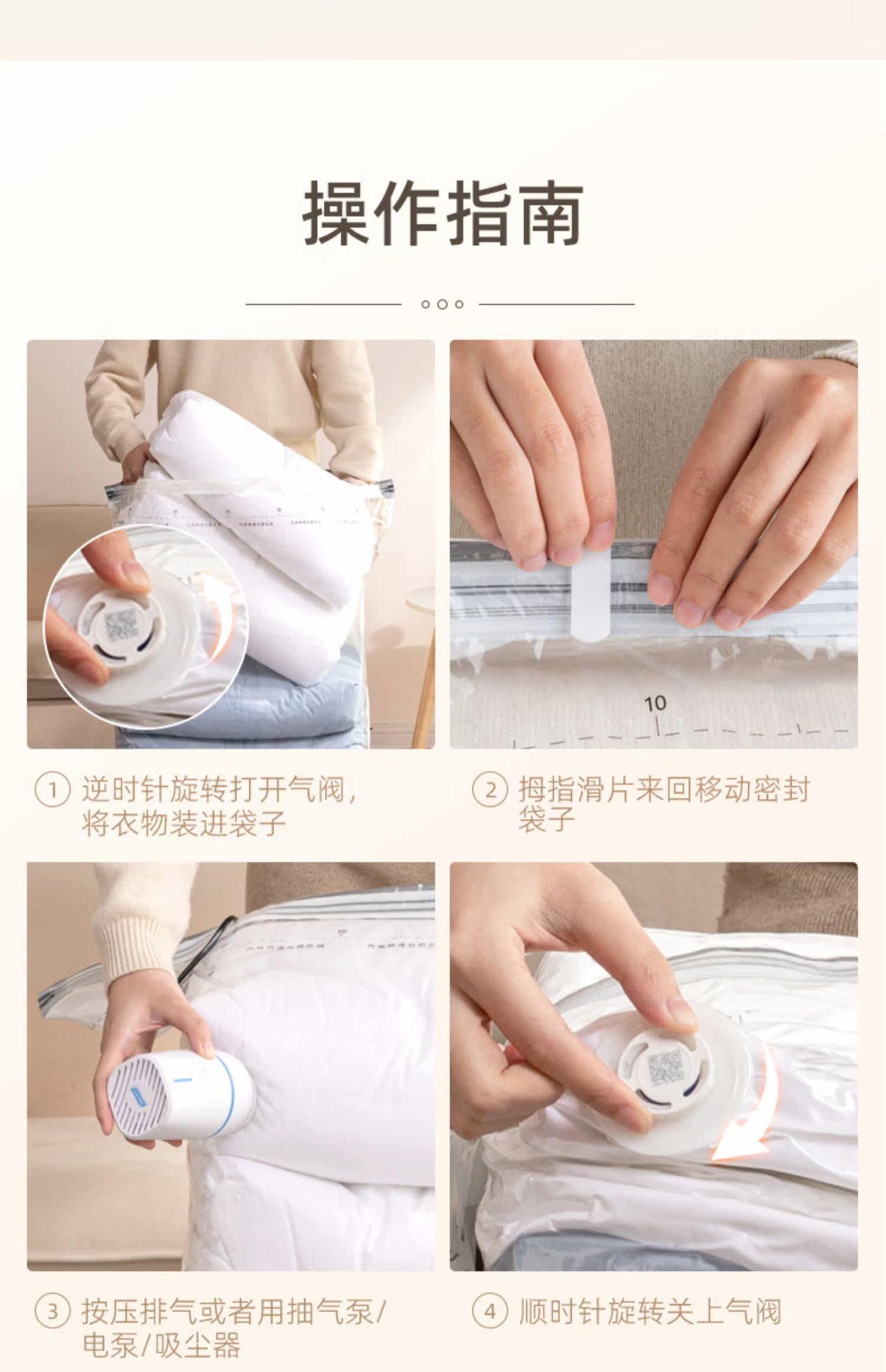 操作指南

10

① 逆时针旋转打开气阀，将衣物装进袋子

② 拇指滑片来回移动密封袋子

③ 按压排气或者用抽气泵/电泵/吸尘器

④ 顺时针旋转关上气阀