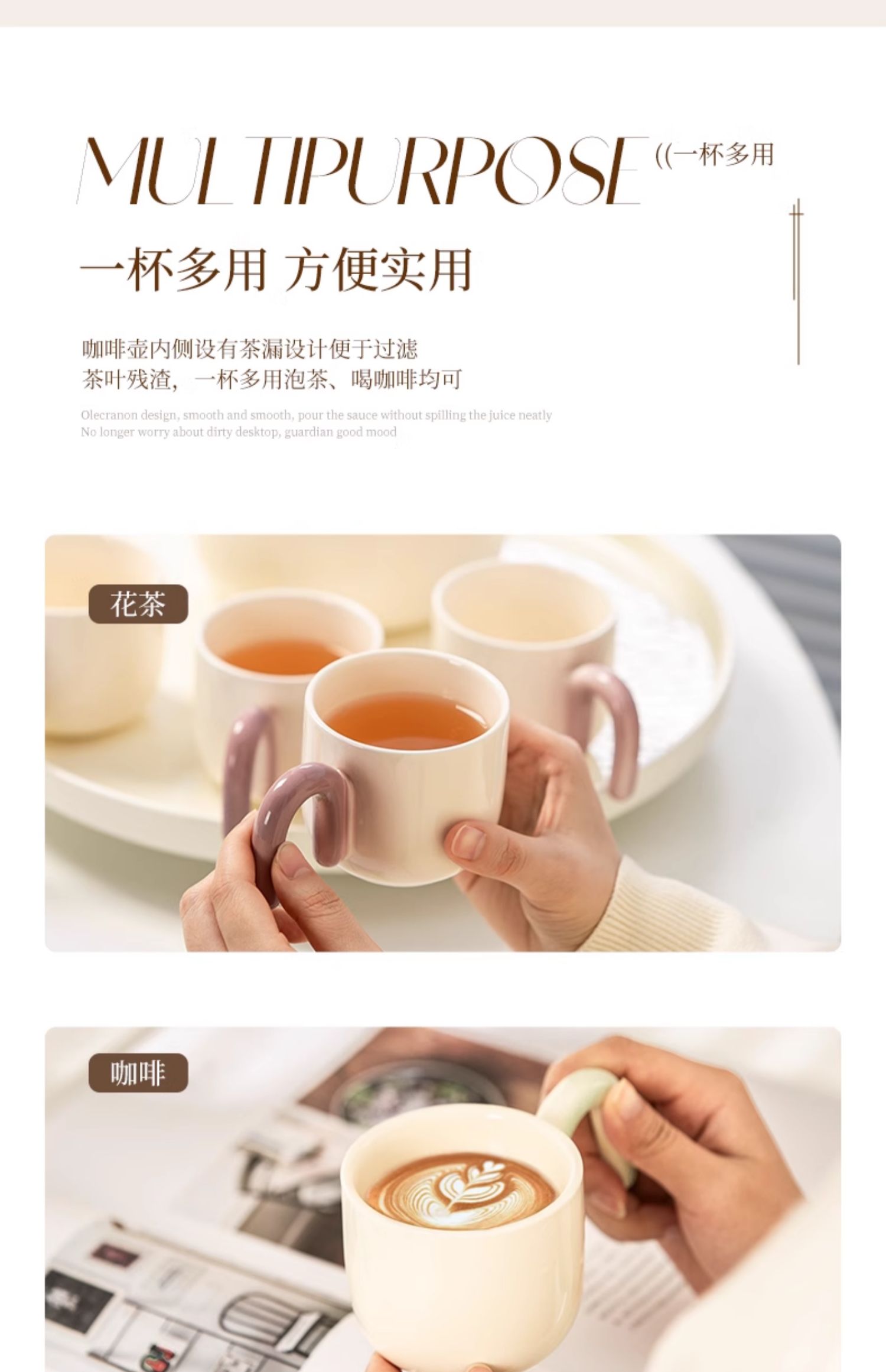 MULTIPURPOSE ((一杯多用

一杯多用 方便实用

咖啡壶内侧设有茶漏设计便于过滤
茶叶残渣，一杯多用泡茶、喝咖啡均可

Olecranon design, smooth and smooth, pour the sauce without spilling the juice neatly
No longer worry about dirty desktop, guardian good mood

花茶

咖啡