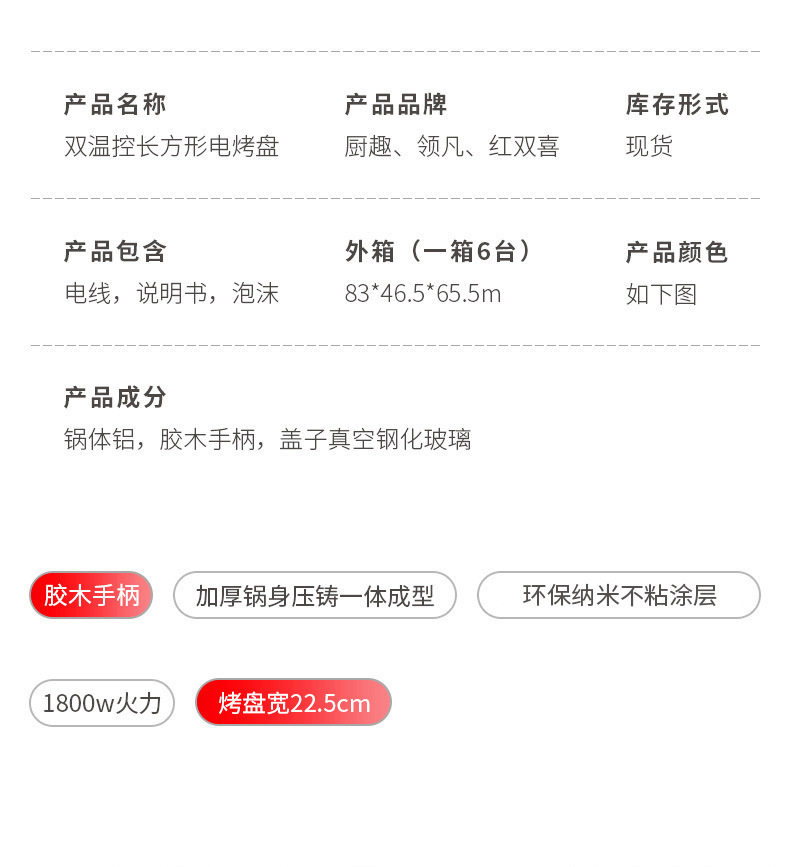 产品名称
双温控长方形电烤盘

产品品牌
厨趣、领凡、红双喜

库存形式
现货

产品包含
电线，说明书，泡沫

外箱（一箱6台）
83*46.5*65.5m

产品颜色
如下图

产品成分
锅体铝，胶木手柄，盖子真空钢化玻璃

胶木手柄

加厚锅身压铸一体成型

环保纳米不粘涂层

1800w火力

烤盘宽22.5cm