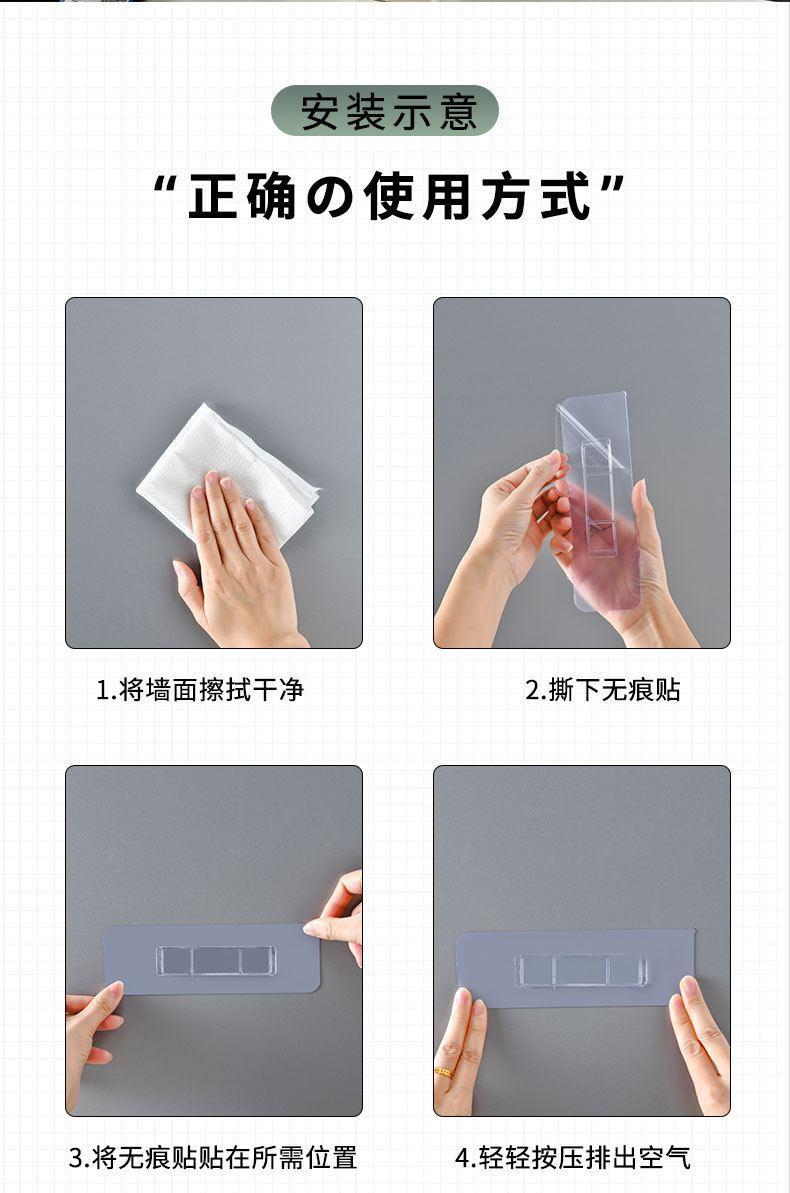 安装示意

“正确の使用方式”

1.将墙面擦拭干净

2.撕下无痕贴

3.将无痕贴贴在所需位置

4.轻轻按压排出空气