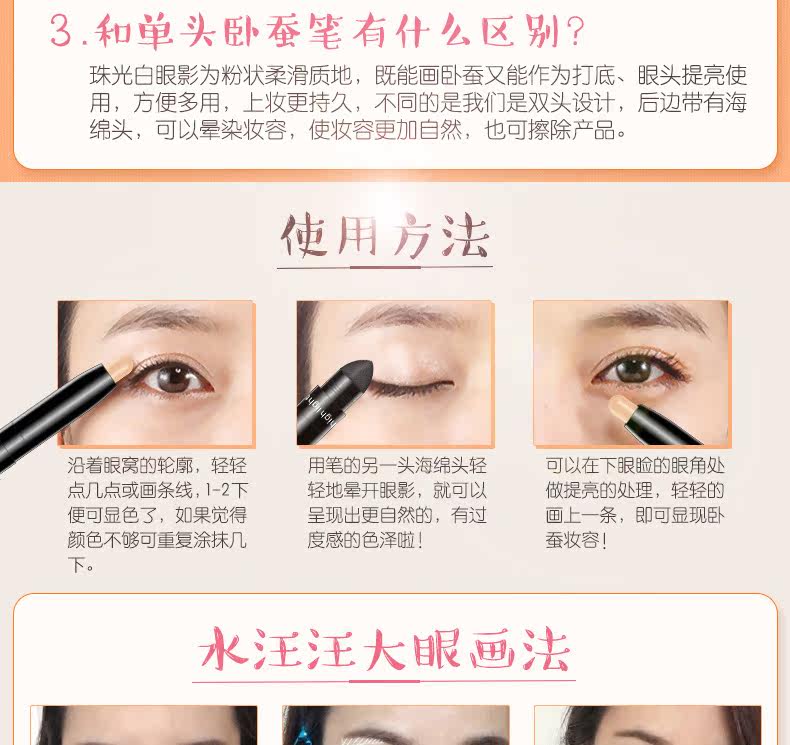 3.和单头卧蚕笔有什么区别?

珠光白眼影为粉状柔滑质地，既能画卧蚕又能作为打底、眼头提亮使用，方便多用，上妆更持久，不同的是我们是双头设计，后边带有海绵头，可以晕染妆容，使妆容更加自然，也可擦除产品。

使用方法

沿着眼窝的轮廓，轻轻点几点或画条线，1-2下便可显色了，如果觉得颜色不够可重复涂抹几下。

用笔的另一头海绵头轻轻地晕开眼影，就可以呈现出更自然的，有过度感的色泽啦!

可以在下眼睑的眼角处做提亮的处理，轻轻的画上一条，即可显现卧蚕妆容!

水汪汪大眼画法