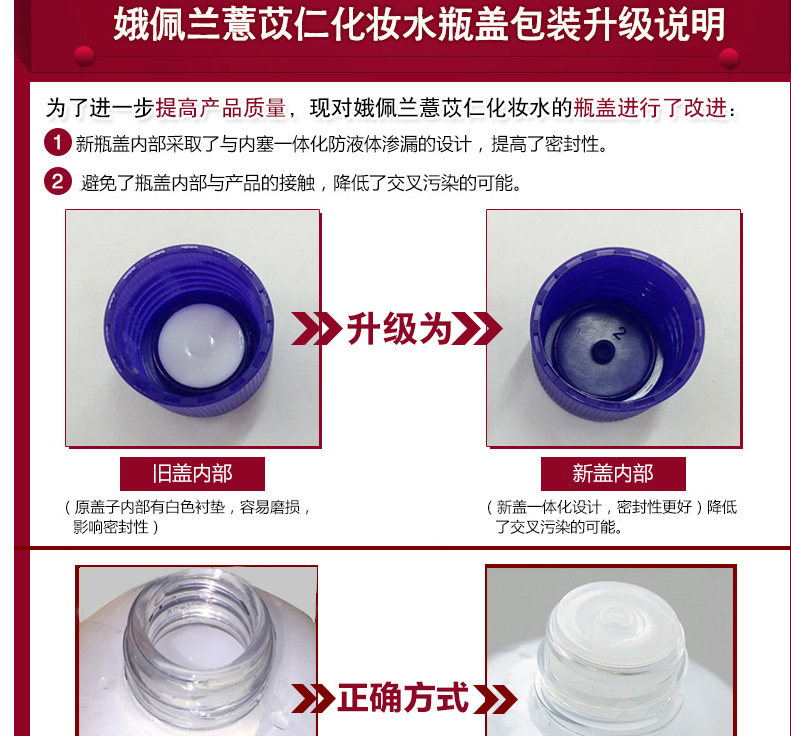 娥佩兰薏苡仁化妆水瓶盖包装升级说明

为了进一步提高产品质量，现对娥佩兰薏苡仁化妆水的瓶盖进行了改进：

1 新瓶盖内部采取了与内塞一体化防液体渗漏的设计，提高了密封性。

2 避免了瓶盖内部与产品的接触，降低了交叉污染的可能。

升级为

2

旧盖内部

（原盖子内部有白色衬垫，容易磨损，影响密封性）

新盖内部

（新盖一体化设计，密封性更好）降低了交叉污染的可能。

正确方式