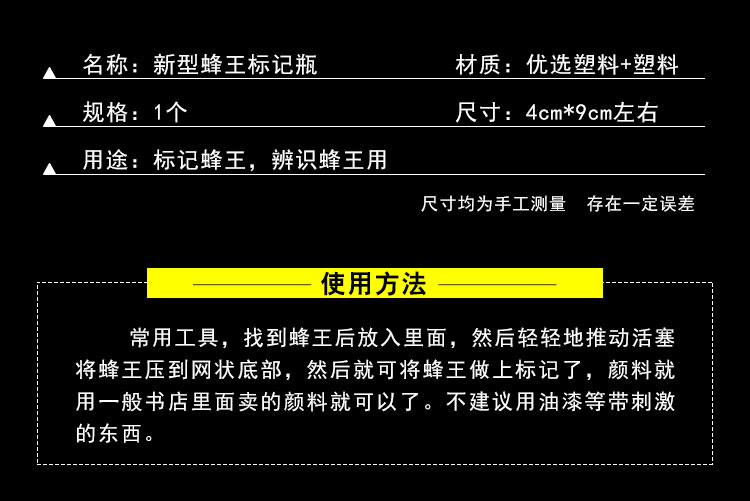 名称：新型蜂王标记瓶 材质：优选塑料+塑料

规格：1个 尺寸：4cm*9cm左右

用途：标记蜂王，辨识蜂王用

尺寸均为手工测量 存在一定误差

使用方法

常用工具，找到蜂王后放入里面，然后轻轻地推动活塞将蜂王压到网状底部，然后就可将蜂王做上标记了，颜料就用一般书店里面卖的颜料就可以了。不建议用油漆等带刺激的东西。