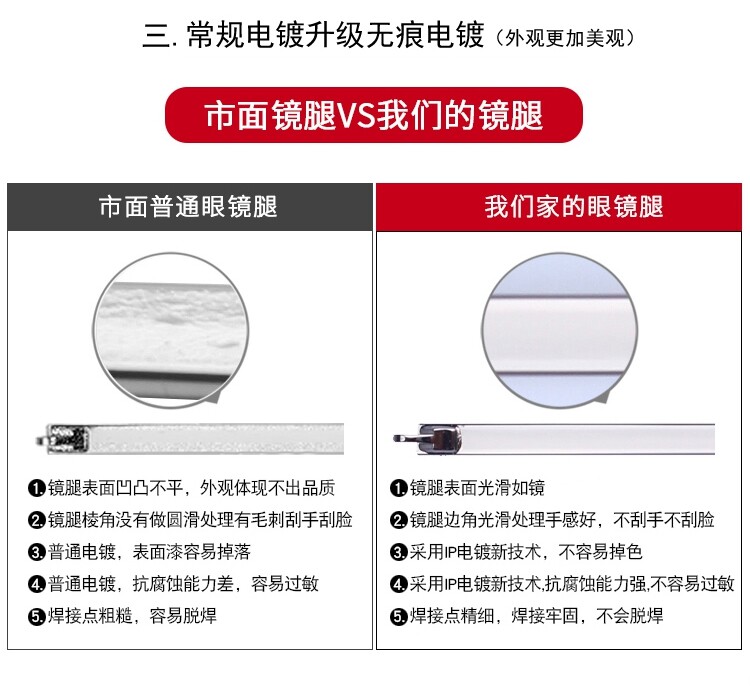 三. 常规电镀升级无痕电镀（外观更加美观）

市面镜腿VS我们的镜腿

市面普通眼镜腿

❶镜腿表面凹凸不平，外观体现不出品质
❷镜腿棱角没有做圆滑处理有毛刺刮手刮脸
❸普通电镀，表面漆容易掉落
❹普通电镀，抗腐蚀能力差，容易过敏
❺焊接点粗糙，容易脱焊

我们家的眼镜腿

❶镜腿表面光滑如镜
❷镜腿边角光滑处理手感好，不刮手不刮脸
❸采用IP电镀新技术，不容易掉色
❹采用IP电镀新技术,抗腐蚀能力强,不容易过敏
❺焊接点精细，焊接牢固，不会脱焊