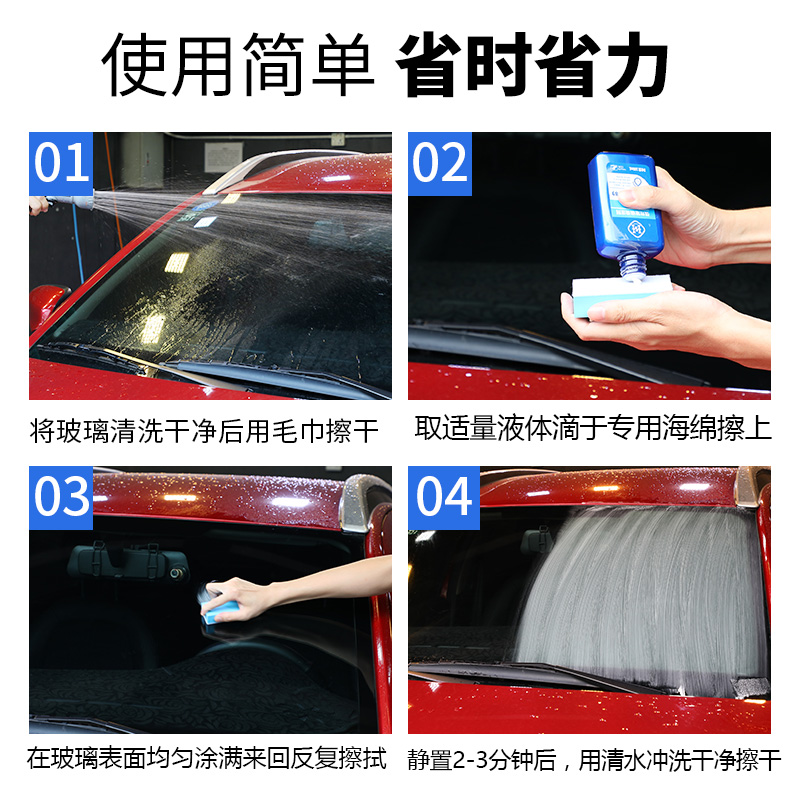 使用简单 省时省力

01

将玻璃清洗干净后用毛巾擦干

02

取适量液体滴于专用海绵擦上

03

在玻璃表面均匀涂满来回反复擦拭

04

静置2-3分钟后，用清水冲洗干净擦干