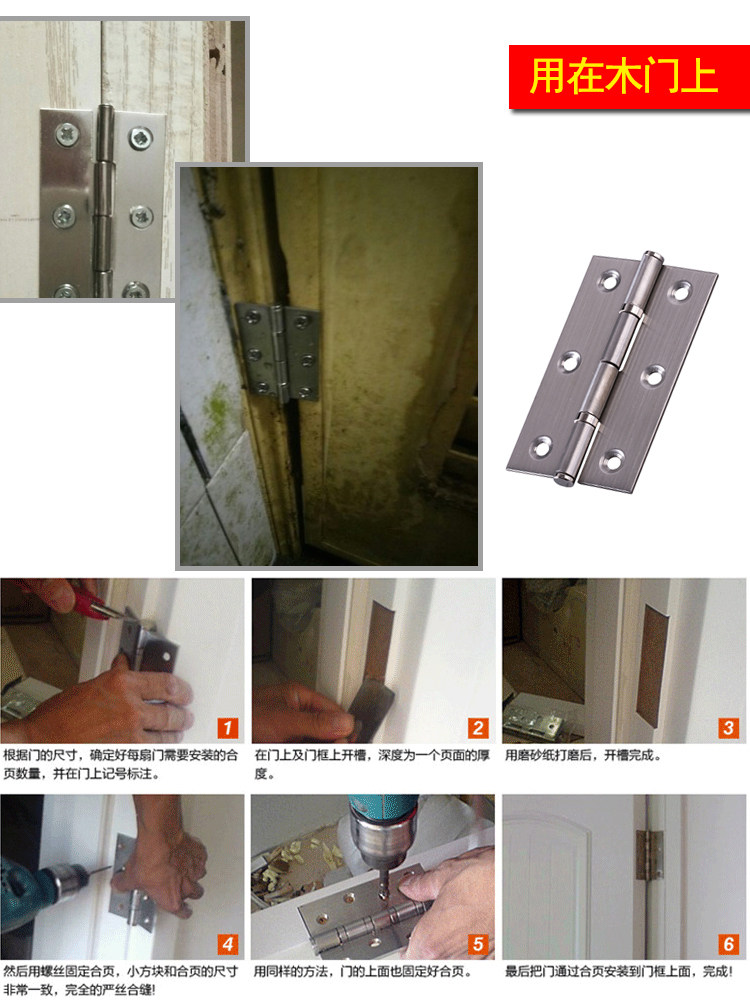 用在木门上

1
根据门的尺寸，确定好每扇门需要安装的合页数量，并在门上记号标注。

2
在门上及门框上开槽，深度为一个页面的厚度。

3
用磨砂纸打磨后，开槽完成。

4
然后用螺丝固定合页，小方块和合页的尺寸非常一致，完全的严丝合缝！

5
用同样的方法，门的上面也固定好合页。

6
最后把门通过合页安装到门框上面，完成！