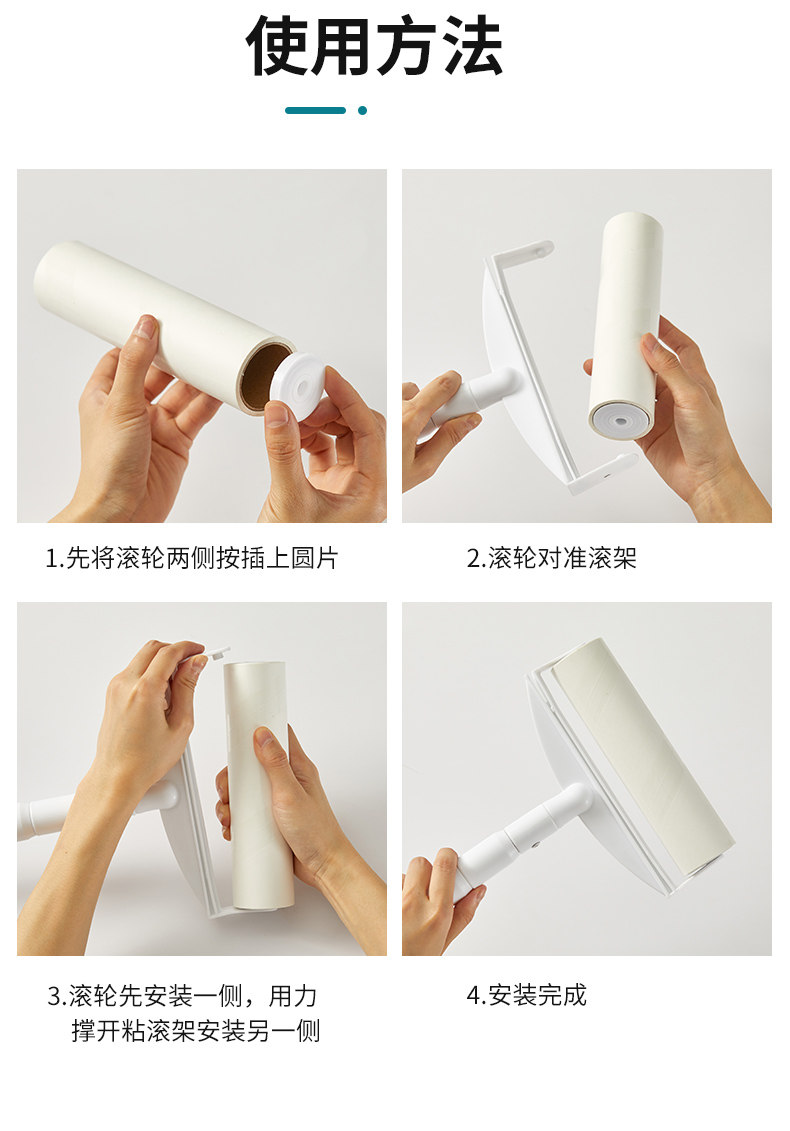 使用方法

1.先将滚轮两侧按插上圆片

2.滚轮对准滚架

3.滚轮先安装一侧，用力撑开粘滚架安装另一侧

4.安装完成