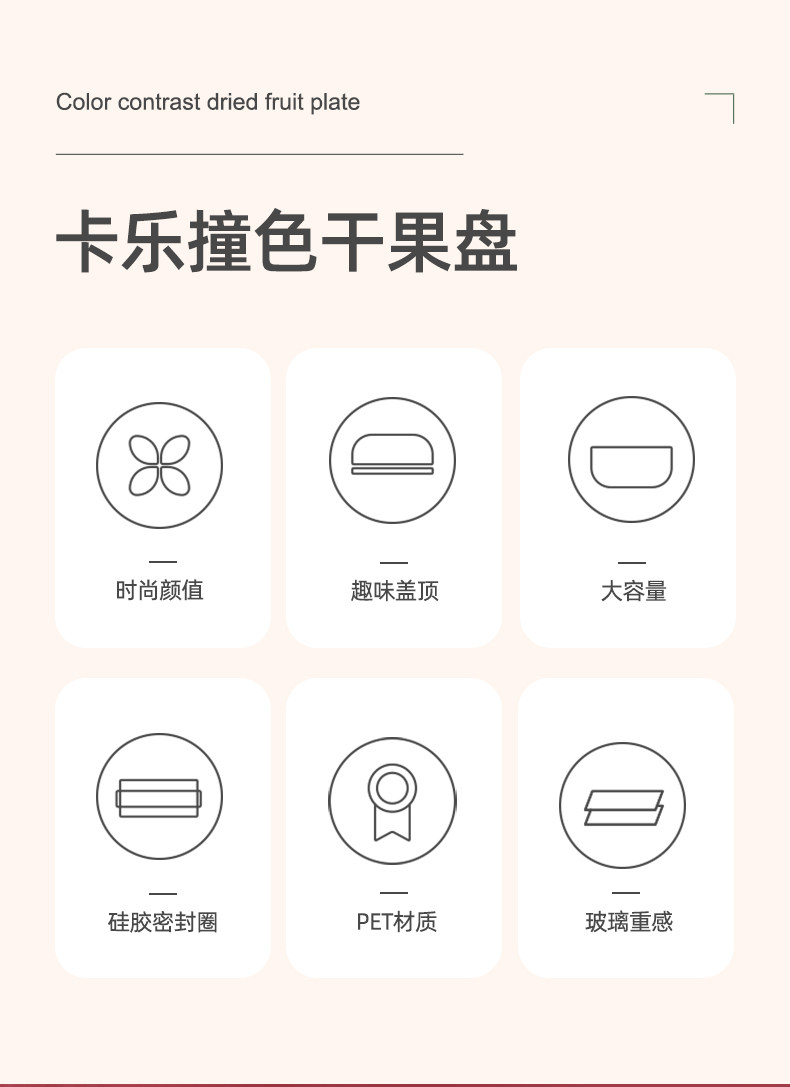 Color contrast dried fruit plate

卡乐撞色干果盘

时尚颜值

趣味盖顶

大容量

硅胶密封圈

PET材质

玻璃重感