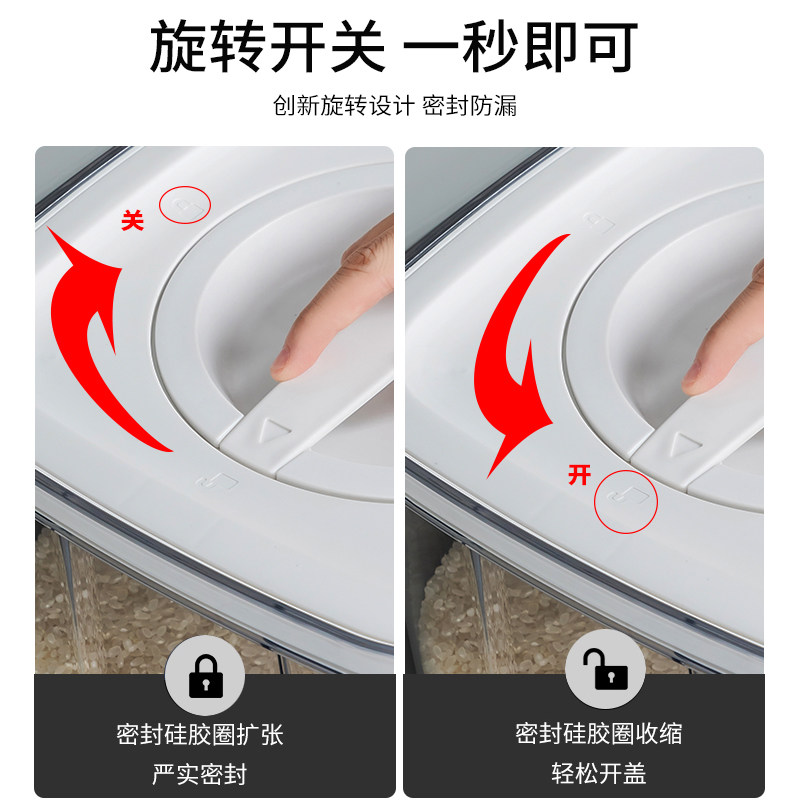 旋转开关 一秒即可

创新旋转设计 密封防漏

关

密封硅胶圈扩张
严实密封

开

密封硅胶圈收缩
轻松开盖