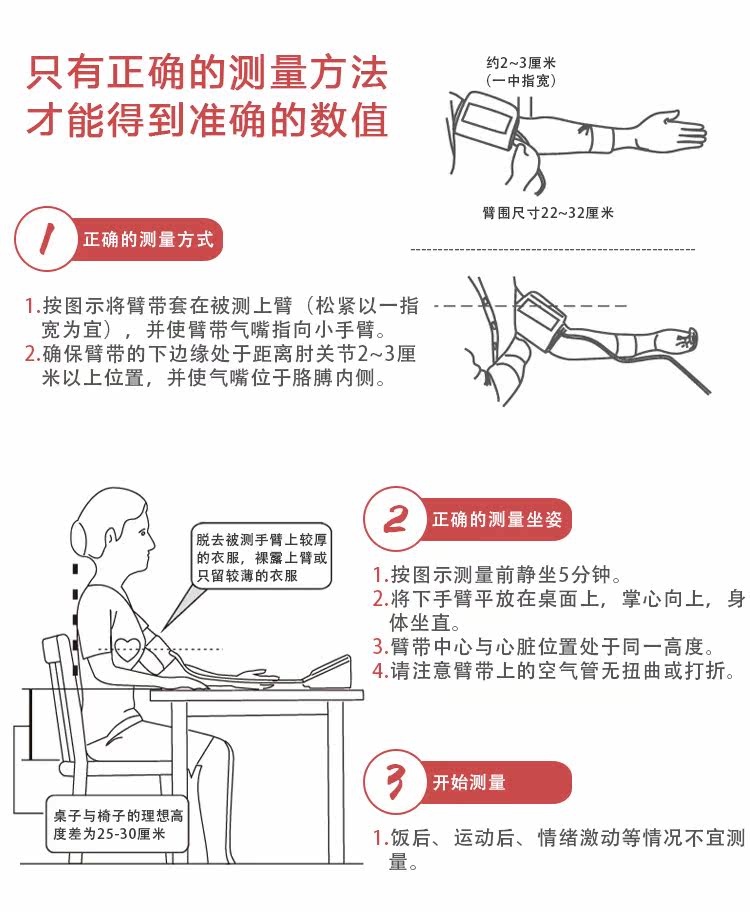 只有正确的测量方法
才能得到准确的数值

约2~3厘米
（一中指宽）

臂围尺寸22~32厘米

1 正确的测量方式

1.按图示将臂带套在被测上臂（松紧以一指宽为宜），并使臂带气嘴指向小手臂。
2.确保臂带的下边缘处于距离肘关节2~3厘米以上位置，并使气嘴位于胳膊内侧。

脱去被测手臂上较厚的衣服，裸露上臂或只留较薄的衣服

桌子与椅子的理想高度差为25-30厘米

2 正确的测量坐姿

1.按图示测量前静坐5分钟。
2.将下手臂平放在桌面上，掌心向上，身体坐直。
3.臂带中心与心脏位置处于同一高度。
4.请注意臂带上的空气管无扭曲或打折。

3 开始测量

1.饭后、运动后、情绪激动等情况不宜测量。