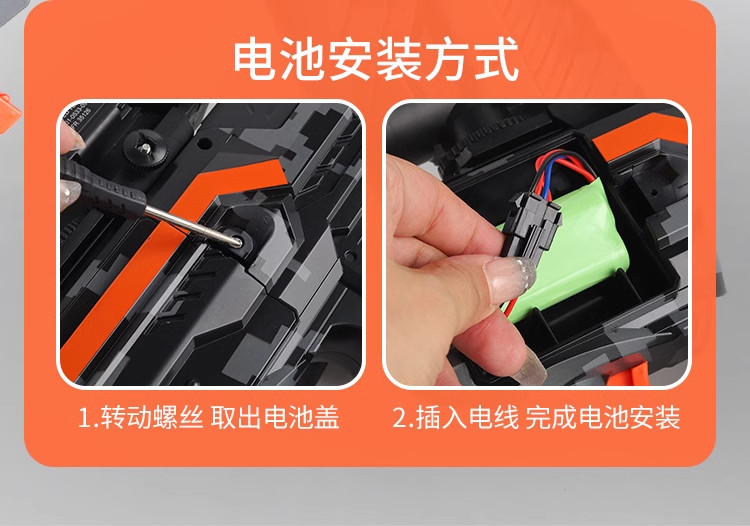 电池安装方式

1.转动螺丝 取出电池盖

2.插入电线 完成电池安装