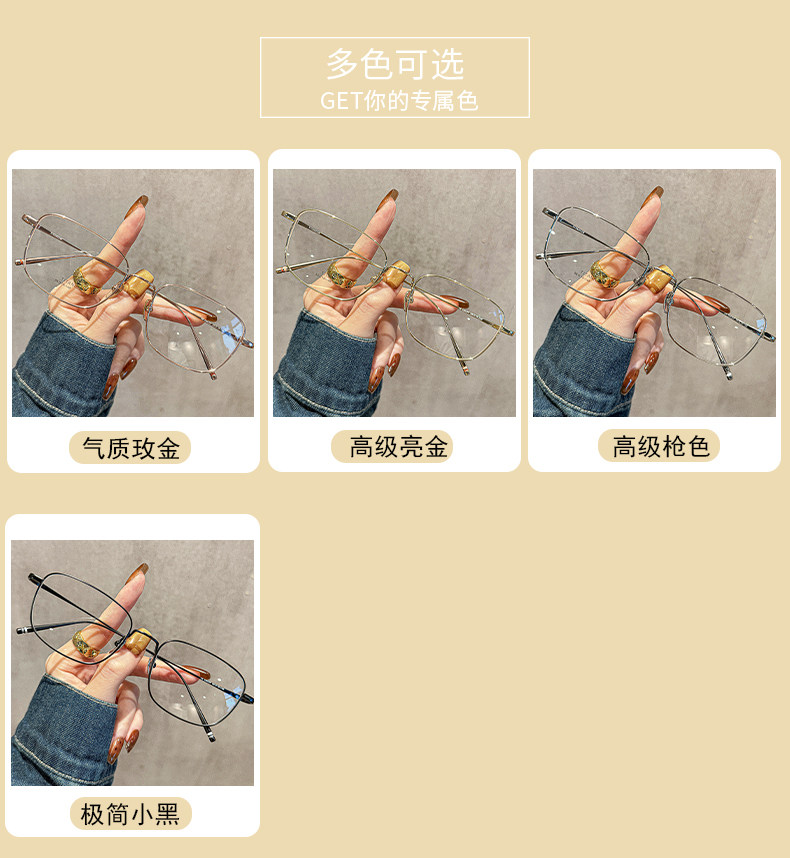 多色可选
GET你的专属色

气质玫金

高级亮金

高级枪色

极简小黑