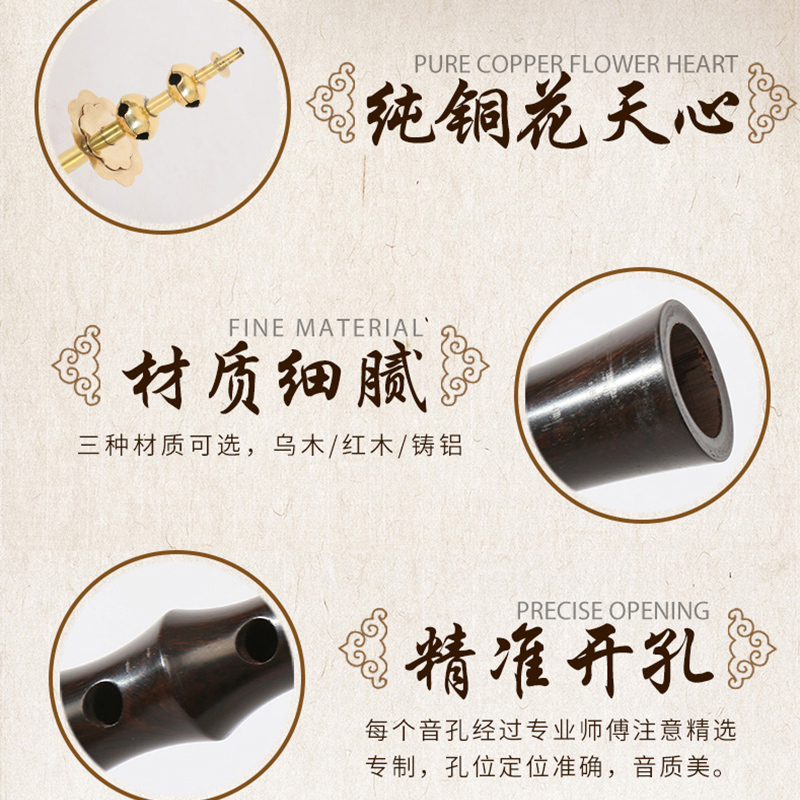 PURE COPPER FLOWER HEART
纯铜花天心

FINE MATERIAL
材质细腻
三种材质可选，乌木/红木/铸铝

PRECISE OPENING
精准开孔
每个音孔经过专业师傅注意精选专制，孔位定位准确，音质美。