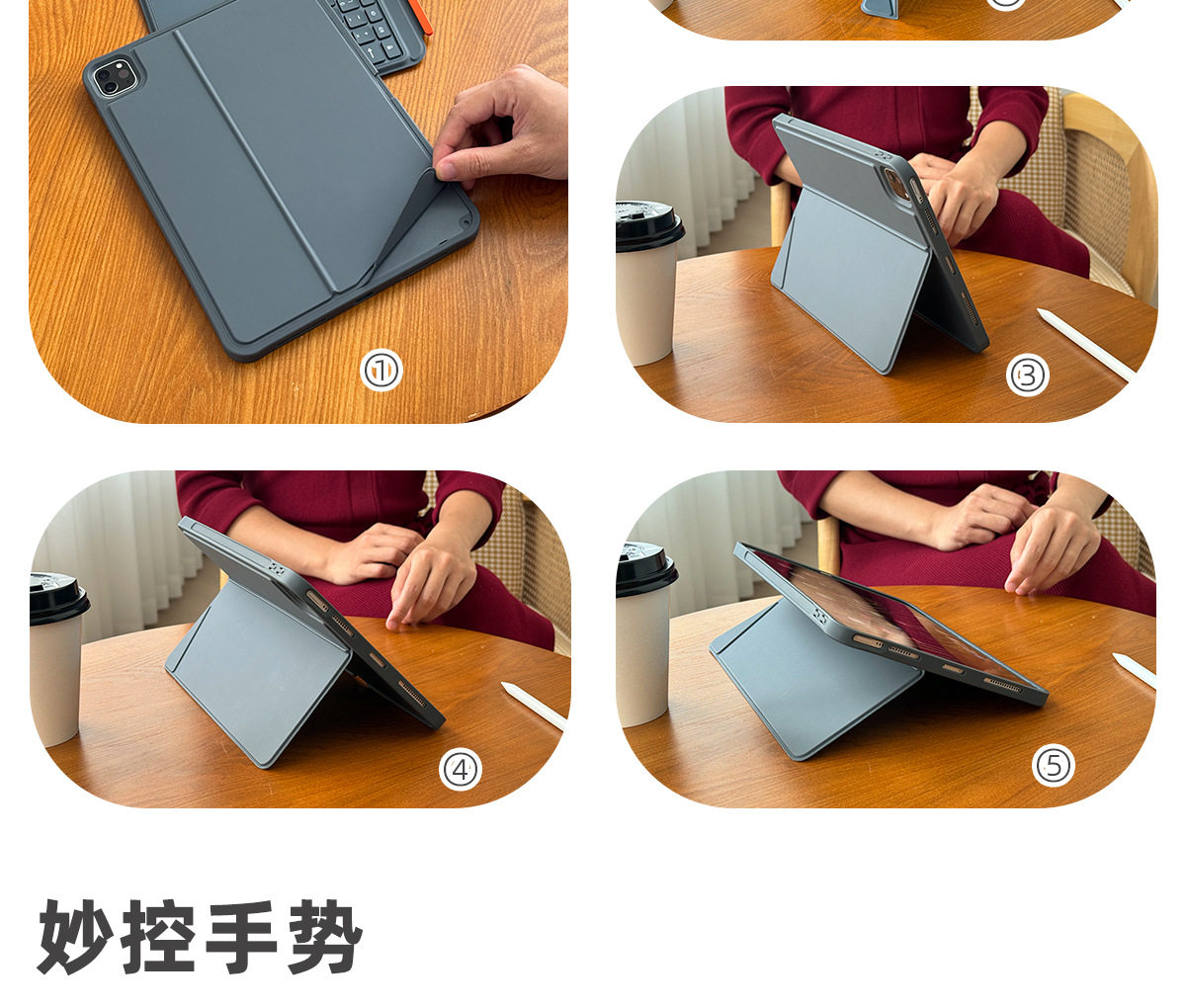 ①

③

④

⑤

妙控手势