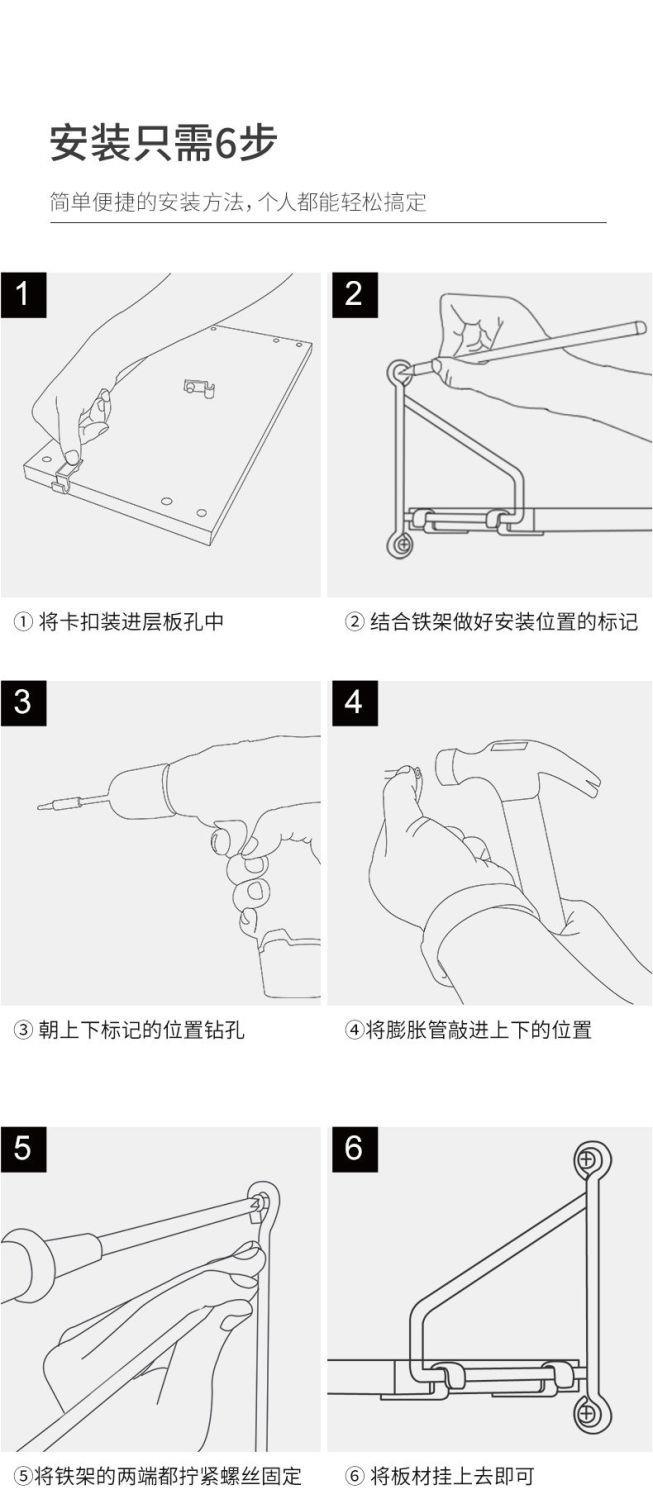 安装只需6步

简单便捷的安装方法，个人都能轻松搞定

1

① 将卡扣装进层板孔中

2

② 结合铁架做好安装位置的标记

3

③ 朝上下标记的位置钻孔

4

④将膨胀管敲进上下的位置

5

⑤将铁架的两端都拧紧螺丝固定

6

⑥ 将板材挂上去即可