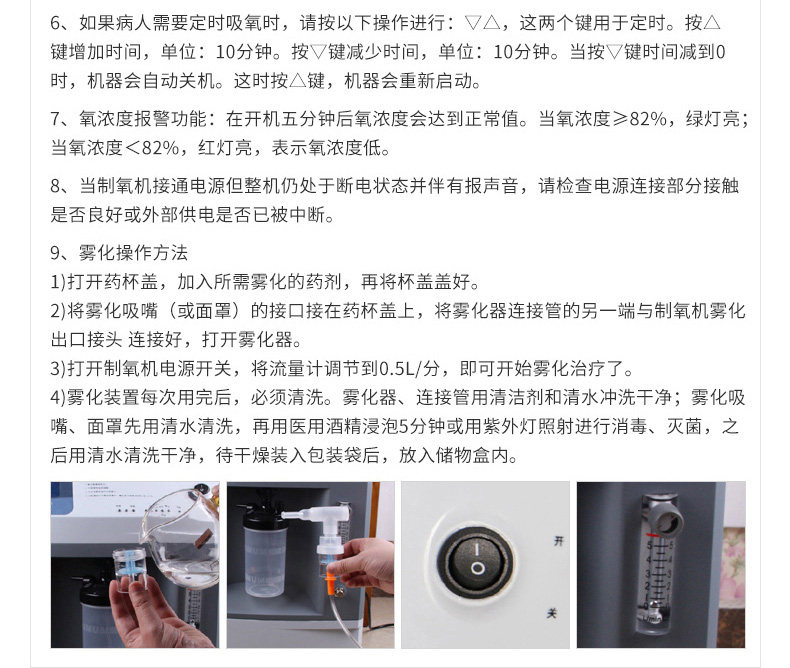 6、如果病人需要定时吸氧时，请按以下操作进行：▽△，这两个键用于定时。按△键增加时间，单位：10分钟。按▽键减少时间，单位：10分钟。当按▽键时间减到0时，机器会自动关机。这时按△键，机器会重新启动。

7、氧浓度报警功能：在开机五分钟后氧浓度会达到正常值。当氧浓度≥82%，绿灯亮；当氧浓度<82%，红灯亮，表示氧浓度低。

8、当制氧机接通电源但整机仍处于断电状态并伴有报声音，请检查电源连接部分接触是否良好或外部供电是否已被中断。

9、雾化操作方法
1)打开药杯盖，加入所需雾化的药剂，再将杯盖盖好。
2)将雾化吸嘴（或面罩）的接口接在药杯盖上，将雾化器连接管的另一端与制氧机雾化出口接头 连接好，打开雾化器。
3)打开制氧机电源开关，将流量计调节到0.5L/分，即可开始雾化治疗了。
4)雾化装置每次用完后，必须清洗。雾化器、连接管用清洁剂和清水冲洗干净；雾化吸嘴、面罩先用清水清洗，再用医用酒精浸泡5分钟或用紫外灯照射进行消毒、灭菌，之后用清水清洗干净，待干燥装入包装袋后，放入储物盒内。

开
关
5
4
3
2
1