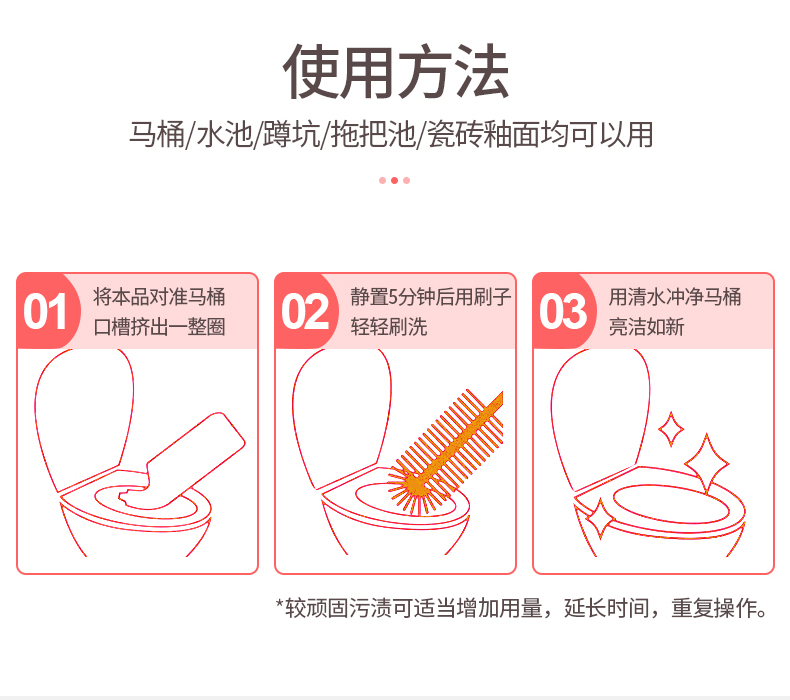 使用方法

马桶/水池/蹲坑/拖把池/瓷砖釉面均可以用

01 将本品对准马桶口槽挤出一整圈

02 静置5分钟后用刷子轻轻刷洗

03 用清水冲净马桶亮洁如新

*较顽固污渍可适当增加用量，延长时间，重复操作。