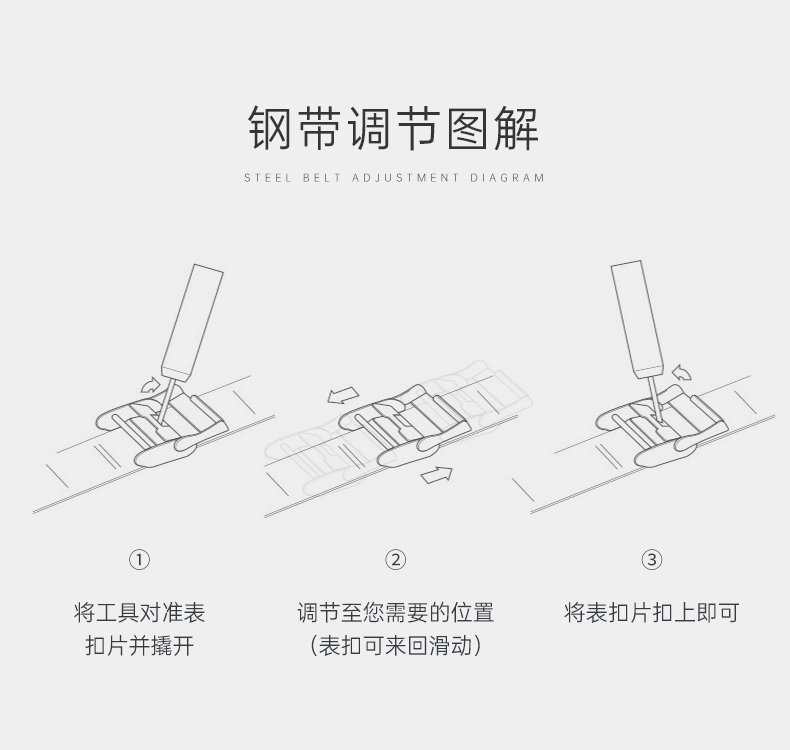 钢带调节图解

STEEL BELT ADJUSTMENT DIAGRAM

①

将工具对准表扣片并撬开

②

调节至您需要的位置（表扣可来回滑动）

③

将表扣片扣上即可