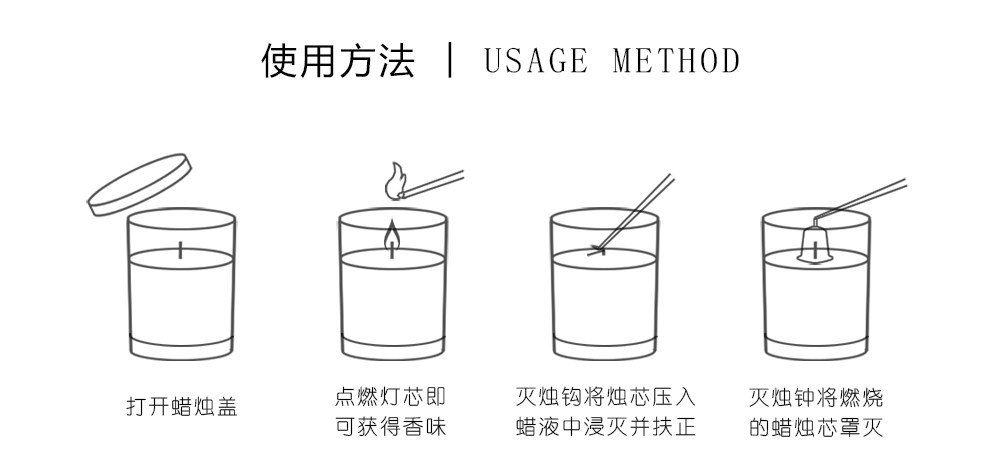 使用方法 | USAGE METHOD

打开蜡烛盖

点燃灯芯即可获得香味

灭烛钩将烛芯压入蜡液中浸灭并扶正

灭烛钟将燃烧的蜡烛芯罩灭