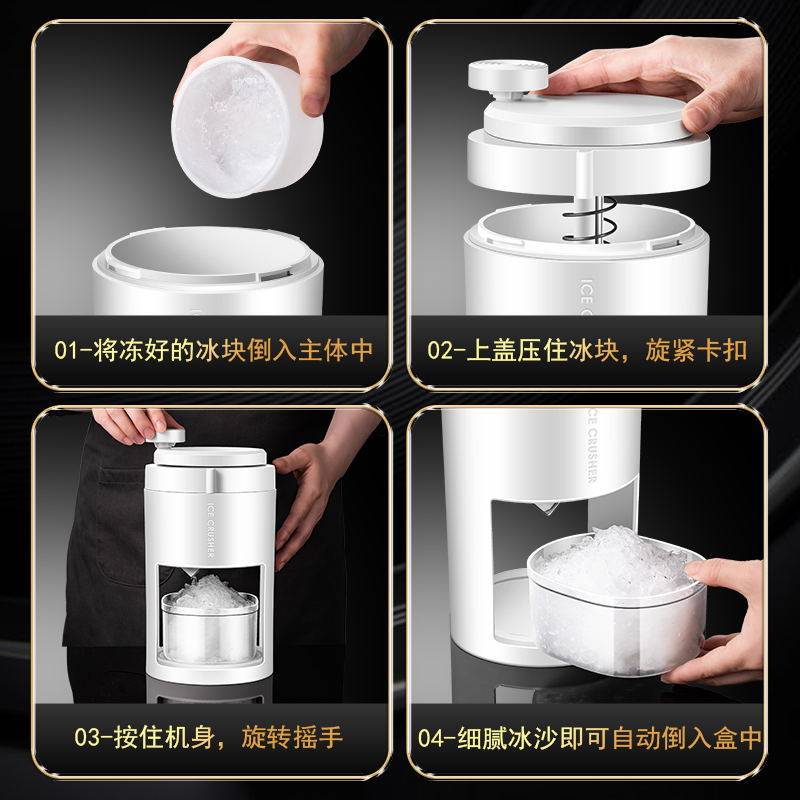 01-将冻好的冰块倒入主体中

ICE C

02-上盖压住冰块，旋紧卡扣

ICE CRUSHER

03-按住机身，旋转摇手

ICE CRUSHER

04-细腻冰沙即可自动倒入盒中