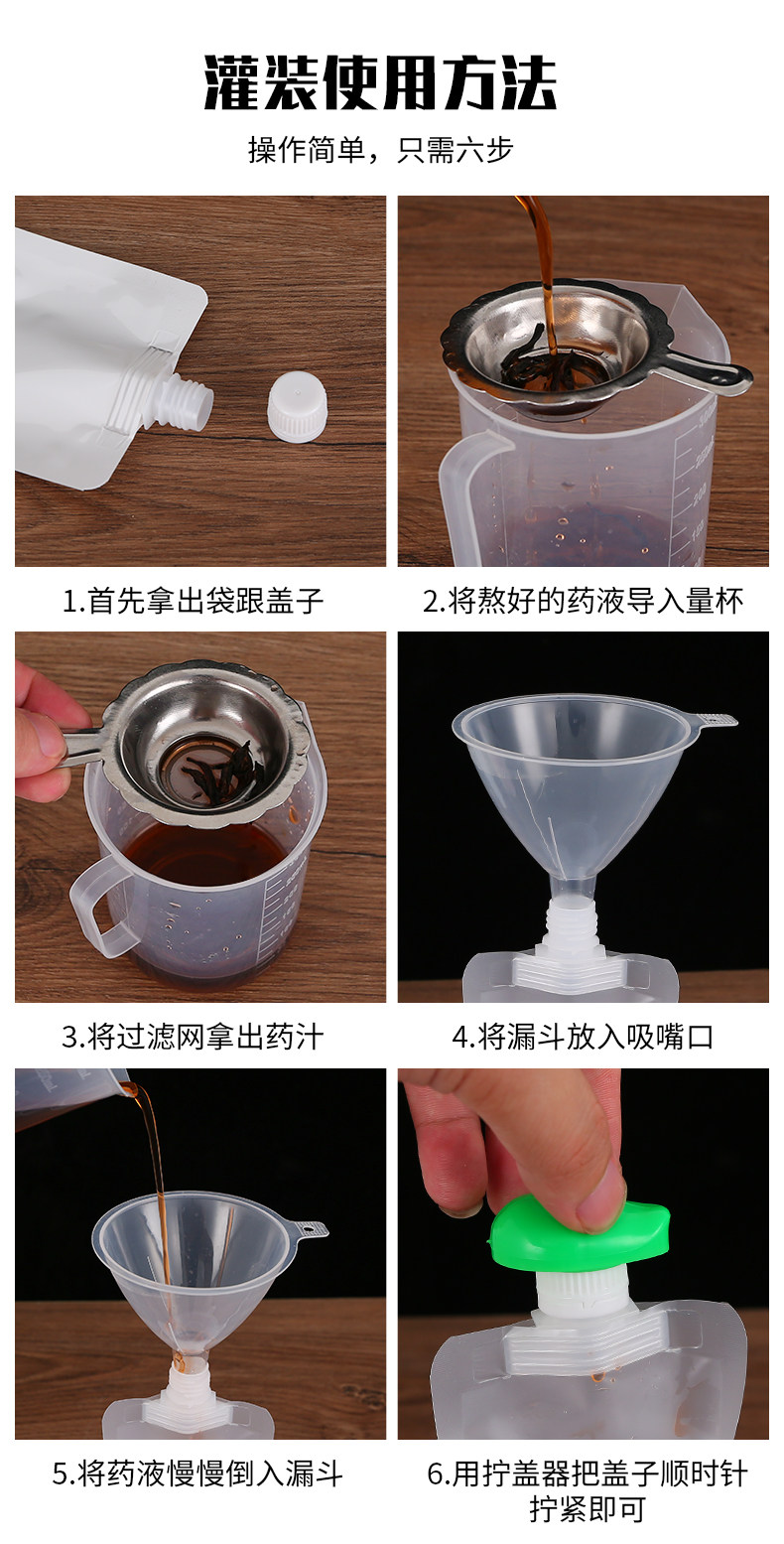 灌装使用方法

操作简单，只需六步

1.首先拿出袋跟盖子

2.将熬好的药液导入量杯

3.将过滤网拿出药汁

4.将漏斗放入吸嘴口

5.将药液慢慢倒入漏斗

6.用拧盖器把盖子顺时针拧紧即可