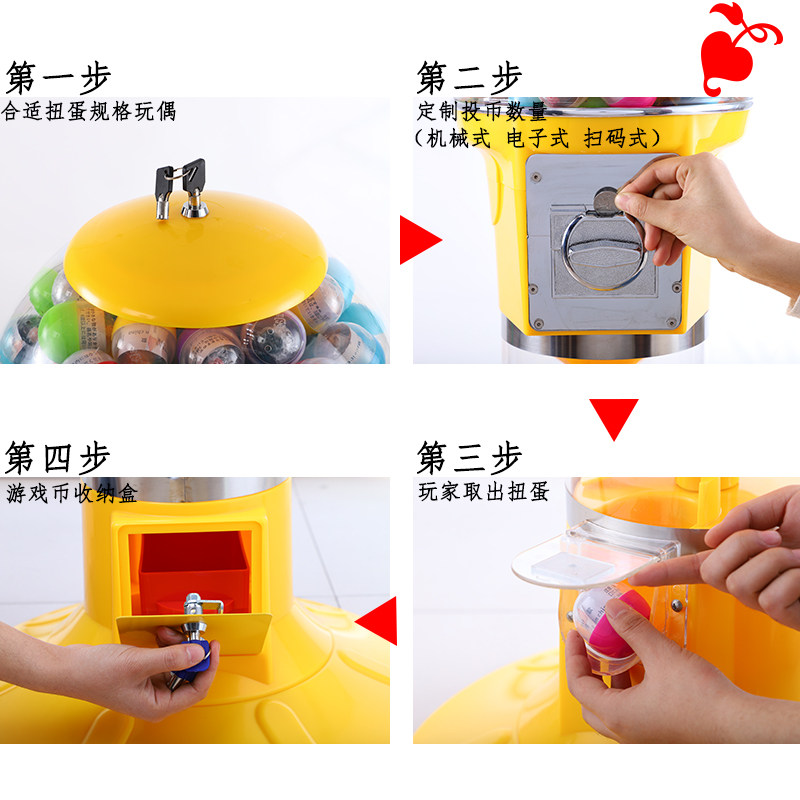 第一步
合适扭蛋规格玩偶

第二步
定制投币数量
（机械式 电子式 扫码式）

第四步
游戏币收纳盒

第三步
玩家取出扭蛋