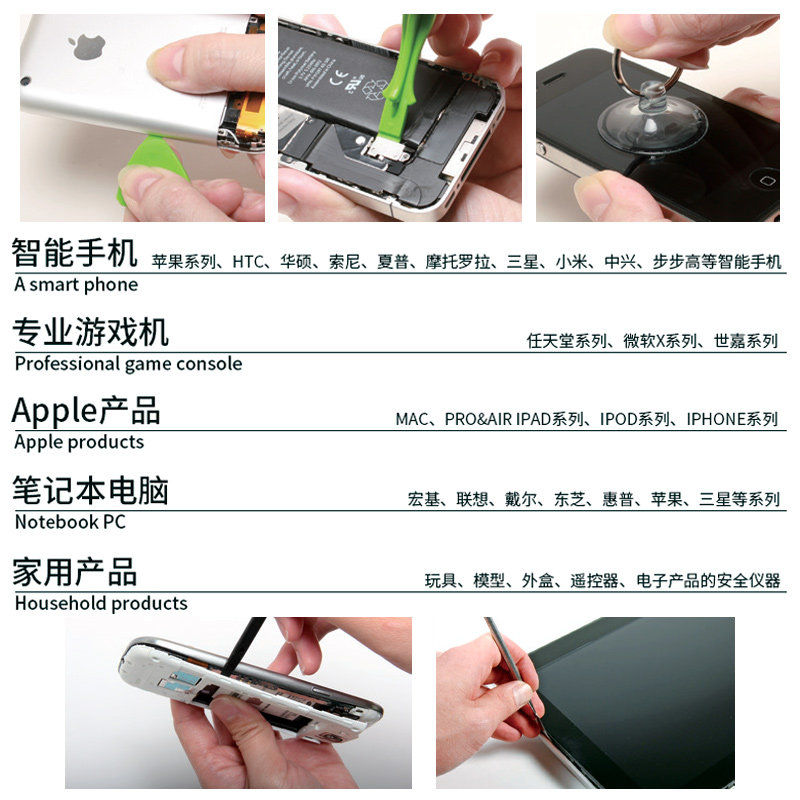 智能手机 苹果系列、HTC、华硕、索尼、夏普、摩托罗拉、三星、小米、中兴、步步高等智能手机
A smart phone

专业游戏机 任天堂系列、微软X系列、世嘉系列
Professional game console

Apple产品 MAC、PRO&AIR IPAD系列、IPOD系列、IPHONE系列
Apple products

笔记本电脑 宏基、联想、戴尔、东芝、惠普、苹果、三星等系列
Notebook PC

家用产品 玩具、模型、外盒、遥控器、电子产品的安全仪器
Household products