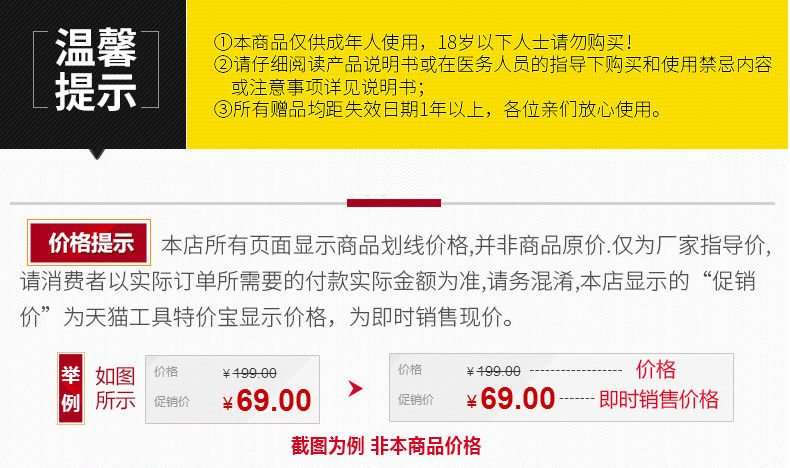 温馨提示

①本商品仅供成年人使用，18岁以下人士请勿购买！
②请仔细阅读产品说明书或在医务人员的指导下购买和使用禁忌内容或注意事项详见说明书；
③所有赠品均距失效日期1年以上，各位亲们放心使用。

价格提示 本店所有页面显示商品划线价格,并非商品原价.仅为厂家指导价,请消费者以实际订单所需要的付款实际金额为准,请务混淆,本店显示的“促销价”为天猫工具特价宝显示价格，为即时销售现价。

举例 如图所示

价格 ¥199.00
促销价 ¥69.00

价格 ¥199.00 价格
促销价 ¥69.00 即时销售价格

截图为例 非本商品价格