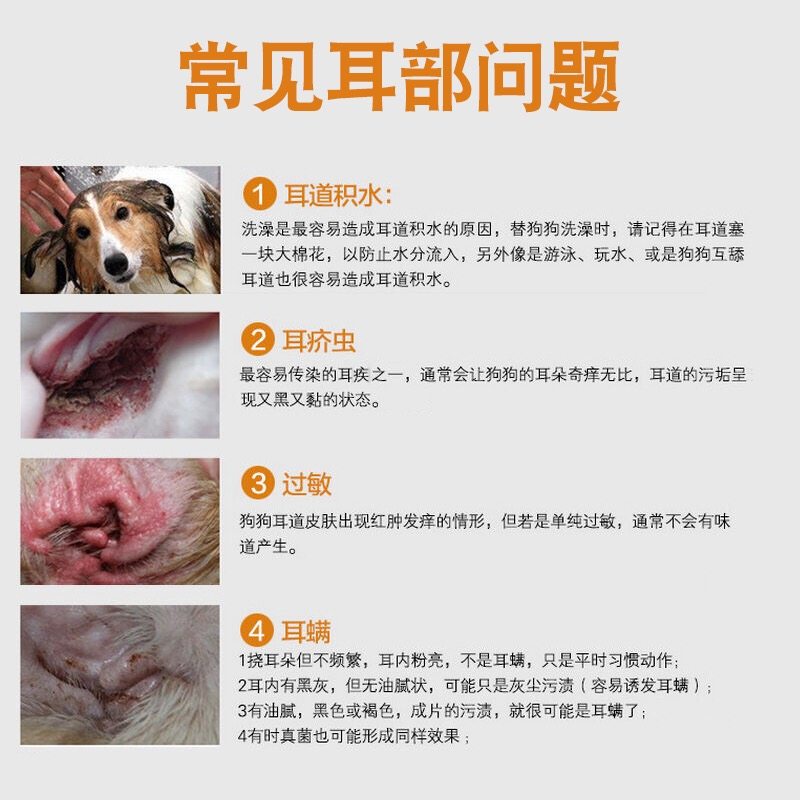 常见耳部问题

1 耳道积水：

洗澡是最容易造成耳道积水的原因，替狗狗洗澡时，请记得在耳道塞一块大棉花，以防止水分流入，另外像是游泳、玩水、或是狗狗互舔耳道也很容易造成耳道积水。

2 耳疥虫

最容易传染的耳疾之一，通常会让狗狗的耳朵奇痒无比，耳道的污垢呈现又黑又黏的状态。

3 过敏

狗狗耳道皮肤出现红肿发痒的情形，但若是单纯过敏，通常不会有味道产生。

4 耳螨

1挠耳朵但不频繁，耳内粉亮，不是耳螨，只是平时习惯动作；
2耳内有黑灰，但无油腻状，可能只是灰尘污渍（容易诱发耳螨）；
3有油腻，黑色或褐色，成片的污渍，就很可能是耳螨了；
4有时真菌也可能形成同样效果；