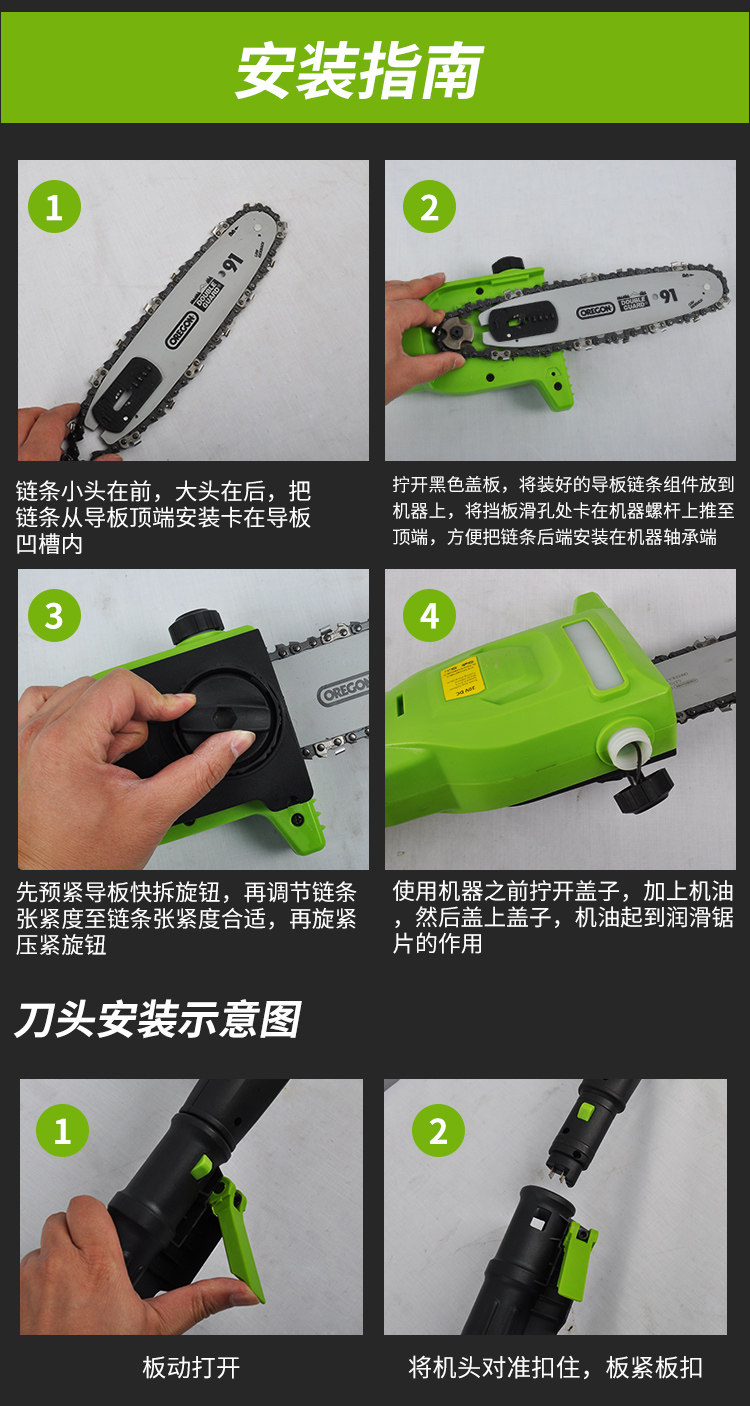 安装指南

1

OREGON DOUBLE GUARD 91

链条小头在前，大头在后，把链条从导板顶端安装卡在导板凹槽内

2

OREGON DOUBLE GUARD 91

拧开黑色盖板，将装好的导板链条组件放到机器上，将挡板滑孔处卡在机器螺杆上推至顶端，方便把链条后端安装在机器轴承端

3

OREGON

先预紧导板快拆旋钮，再调节链条张紧度至链条张紧度合适，再旋紧压紧旋钮

4

使用机器之前拧开盖子，加上机油，然后盖上盖子，机油起到润滑锯片的作用

刀头安装示意图

1

板动打开

2

将机头对准扣住，板紧板扣