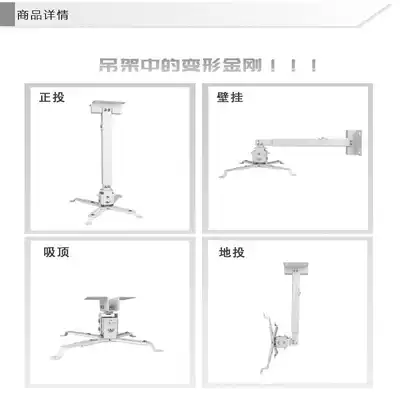 商品详情

吊架中的变形金刚！！！

正投

壁挂

吸顶

地投