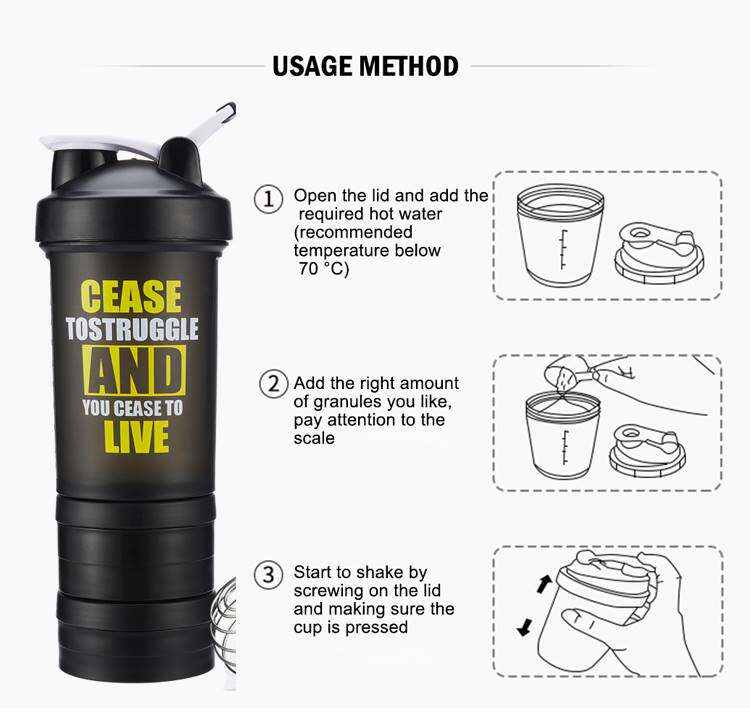 USAGE METHOD

CEASE
TOSTRUGGLE
AND
YOU CEASE TO
LIVE

① Open the lid and add the required hot water (recommended temperature below 70 °C)

② Add the right amount of granules you like, pay attention to the scale

③ Start to shake by screwing on the lid and making sure the cup is pressed