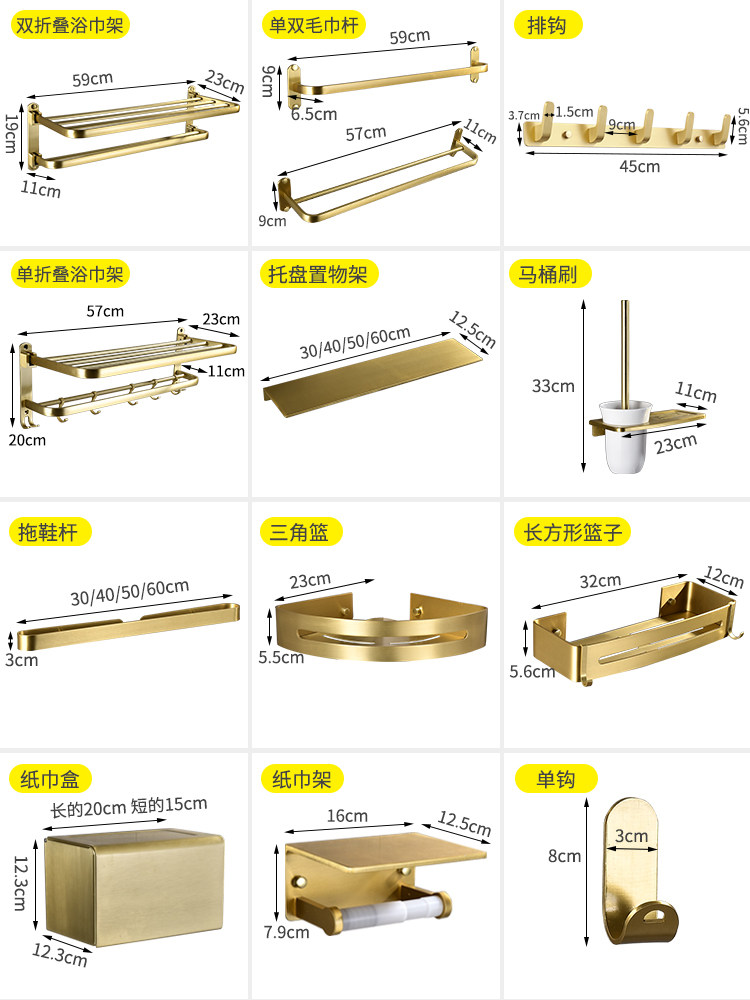 双折叠浴巾架
59cm
23cm
19cm
11cm

单双毛巾杆
59cm
9cm
6.5cm
57cm
11cm
9cm

排钩
3.7cm
1.5cm
9cm
5.6cm
45cm

单折叠浴巾架
57cm
23cm
11cm
20cm

托盘置物架
30/40/50/60cm
12.5cm

马桶刷
33cm
11cm
23cm

拖鞋杆
30/40/50/60cm
3cm

三角篮
23cm
5.5cm

长方形篮子
32cm
12cm
5.6cm

纸巾盒
长的20cm 短的15cm
12.3cm
12.3cm

纸巾架
16cm
12.5cm
7.9cm

单钩
3cm
8cm