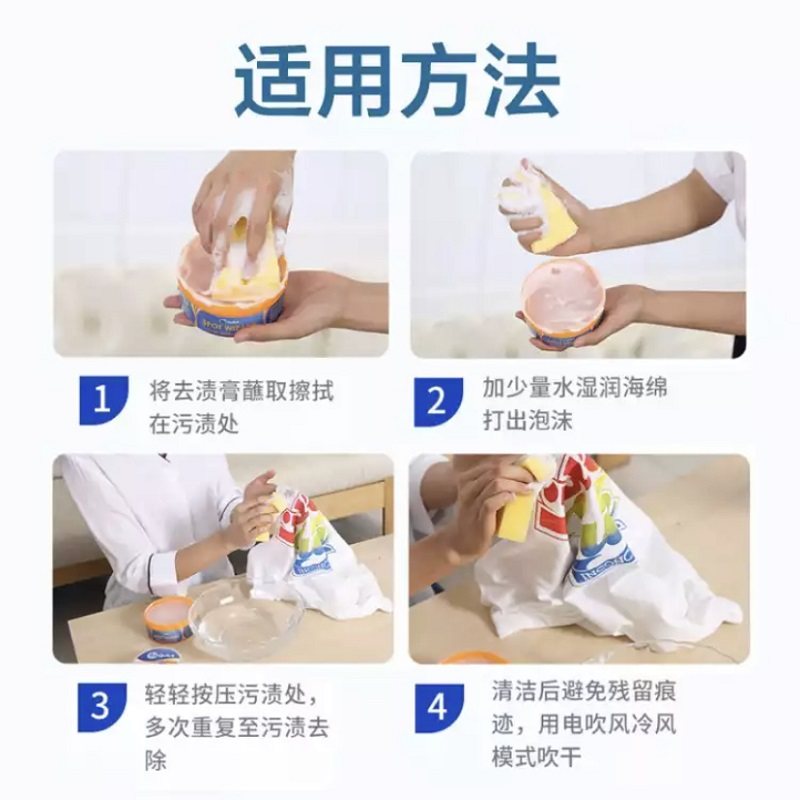 适用方法

1 将去渍膏蘸取擦拭在污渍处

2 加少量水湿润海绵打出泡沫

3 轻轻按压污渍处，多次重复至污渍去除

4 清洁后避免残留痕迹，用电吹风冷风模式吹干