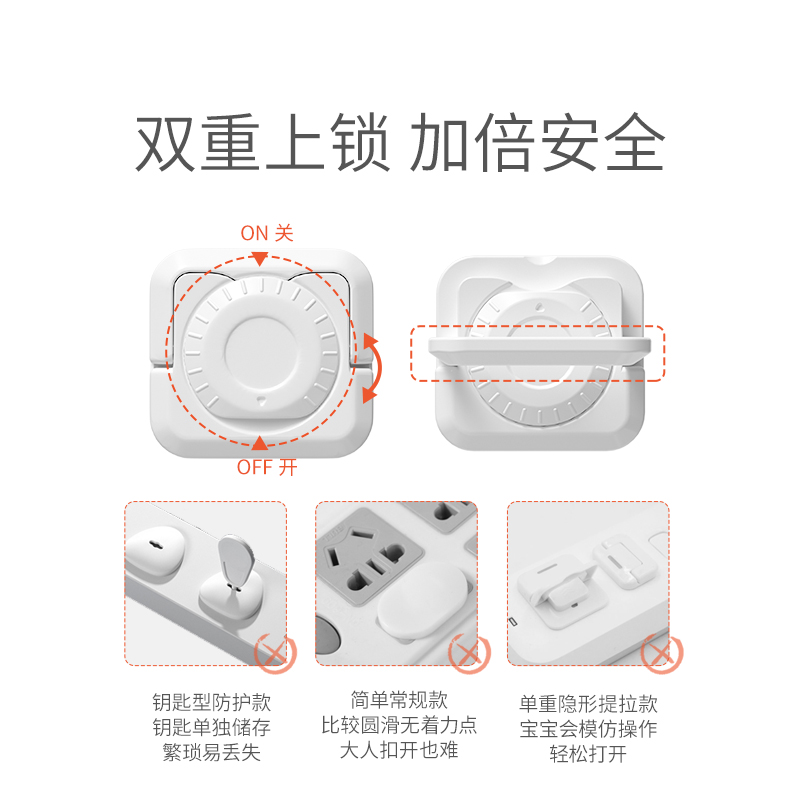 双重上锁 加倍安全

ON 关

OFF 开

钥匙型防护款
钥匙单独储存
繁琐易丢失

简单常规款
比较圆滑无着力点
大人扣开也难

单重隐形提拉款
宝宝会模仿操作
轻松打开