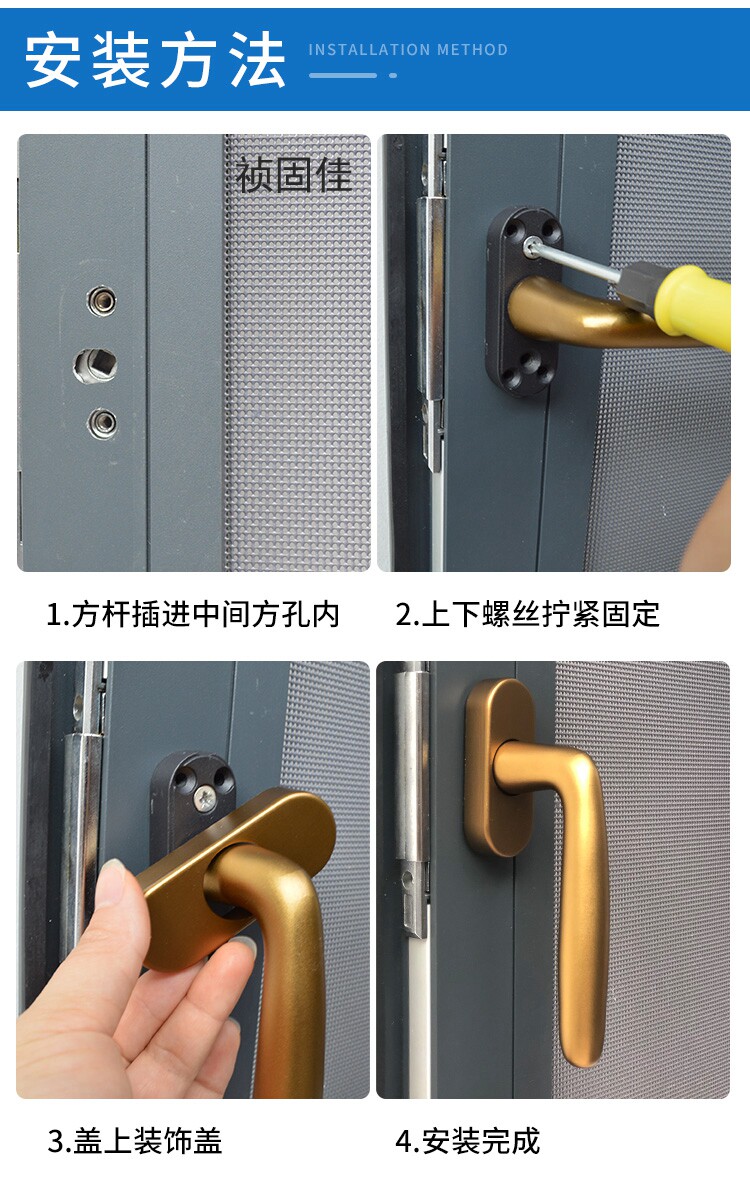 安装方法 INSTALLATION METHOD

祯固佳

1.方杆插进中间方孔内

2.上下螺丝拧紧固定

3.盖上装饰盖

4.安装完成