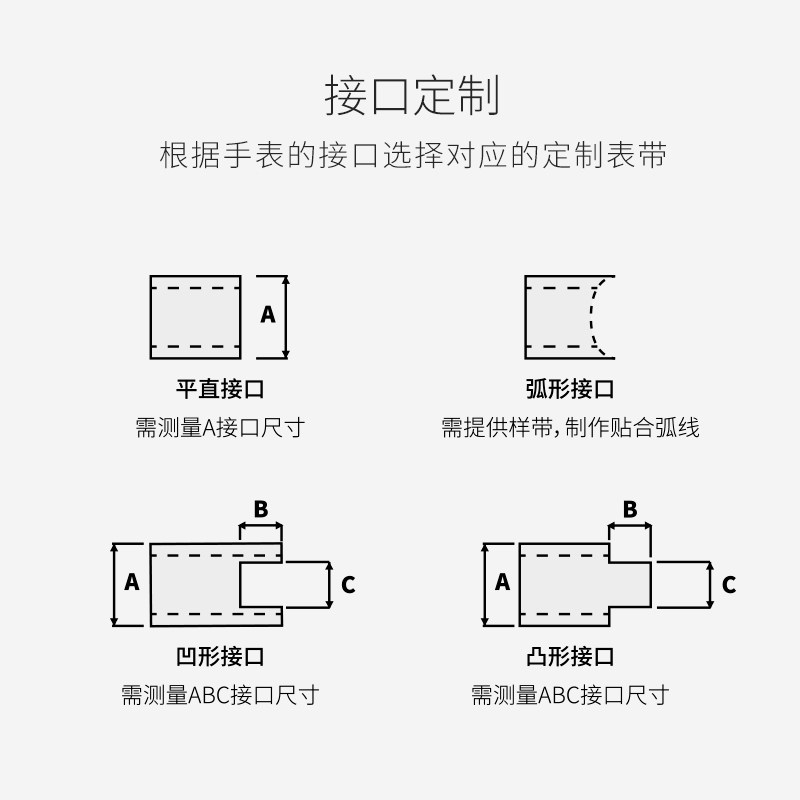 接口定制

根据手表的接口选择对应的定制表带

A

平直接口

需测量A接口尺寸

弧形接口

需提供样带，制作贴合弧线

B

A

C

凹形接口

需测量ABC接口尺寸

B

A

C

凸形接口

需测量ABC接口尺寸