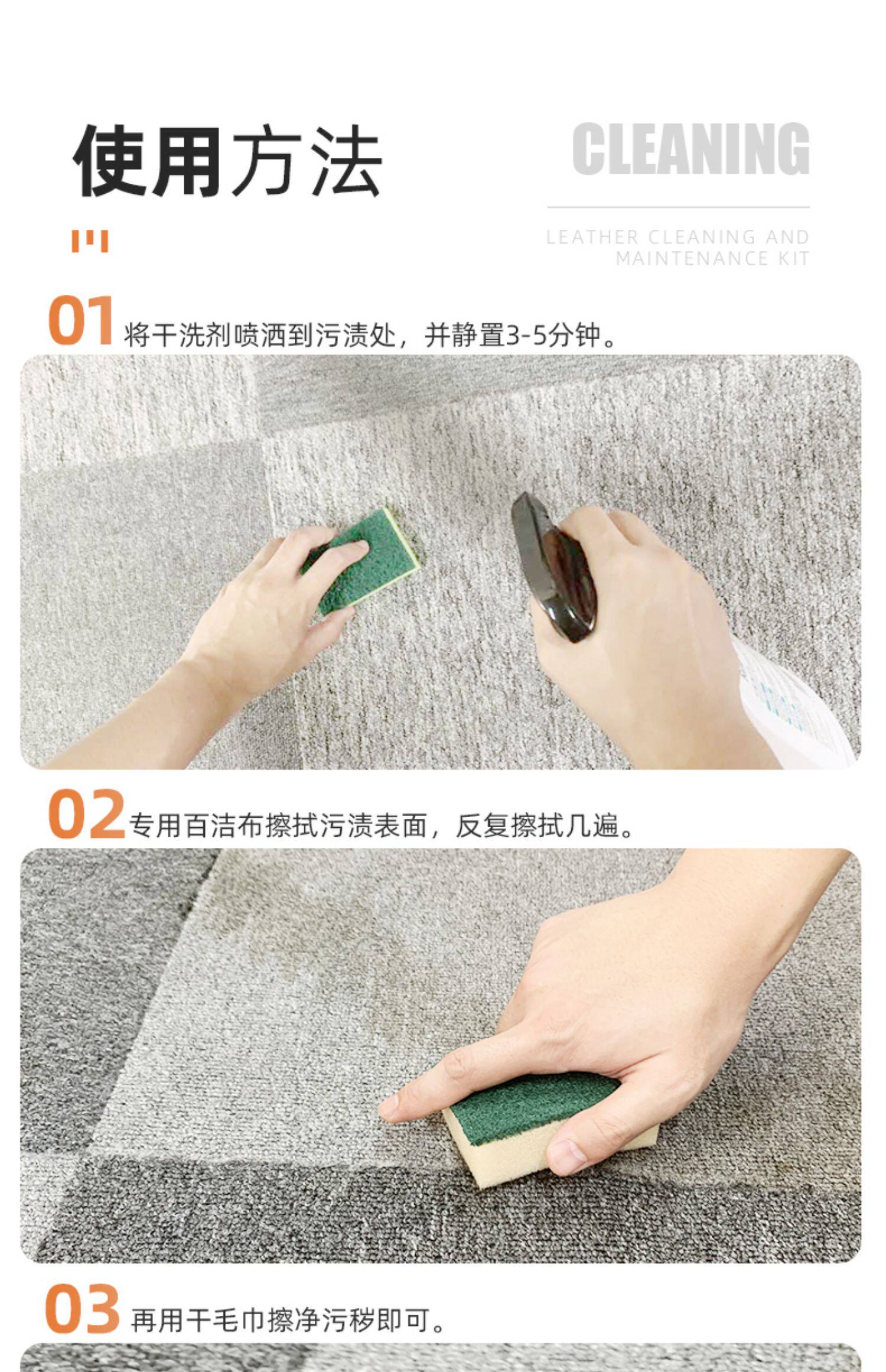 使用方法

CLEANING

LEATHER CLEANING AND MAINTENANCE KIT

01 将干洗剂喷洒到污渍处，并静置3-5分钟。

02 专用百洁布擦拭污渍表面，反复擦拭几遍。

03 再用干毛巾擦净污秽即可。