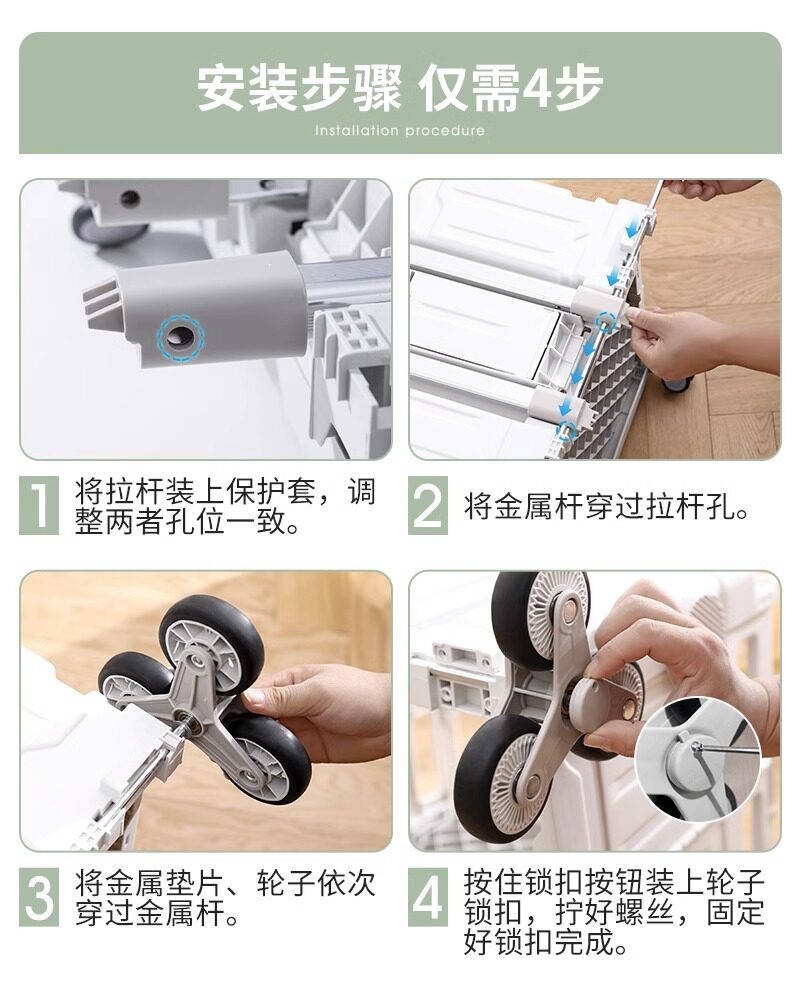 安装步骤 仅需4步
Installation procedure

1 将拉杆装上保护套，调整两者孔位一致。

2 将金属杆穿过拉杆孔。

3 将金属垫片、轮子依次穿过金属杆。

4 按住锁扣按钮装上轮子锁扣，拧好螺丝，固定好锁扣完成。