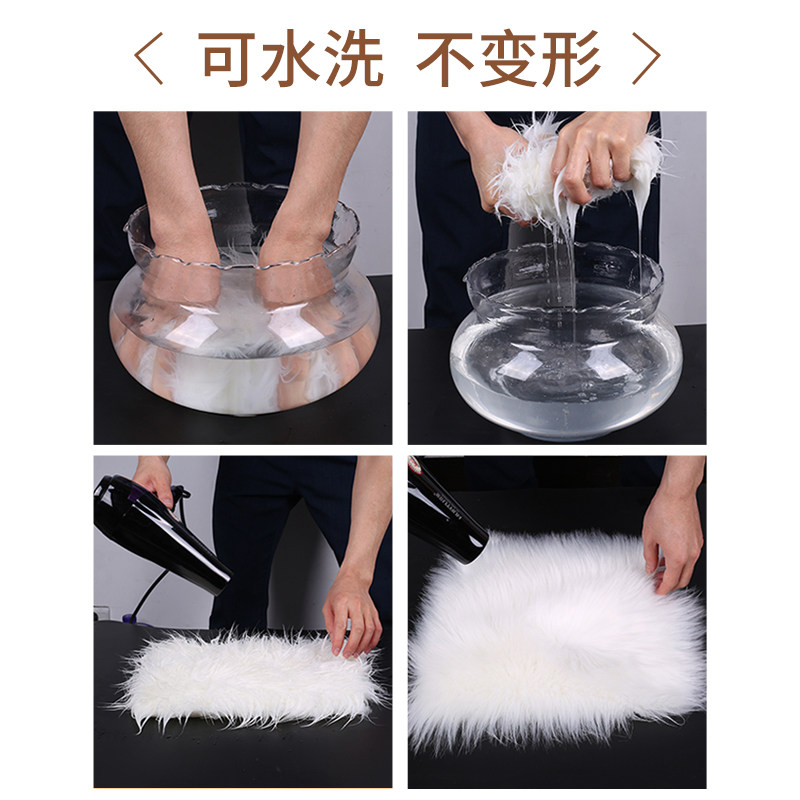 〈 可水洗 不变形 〉