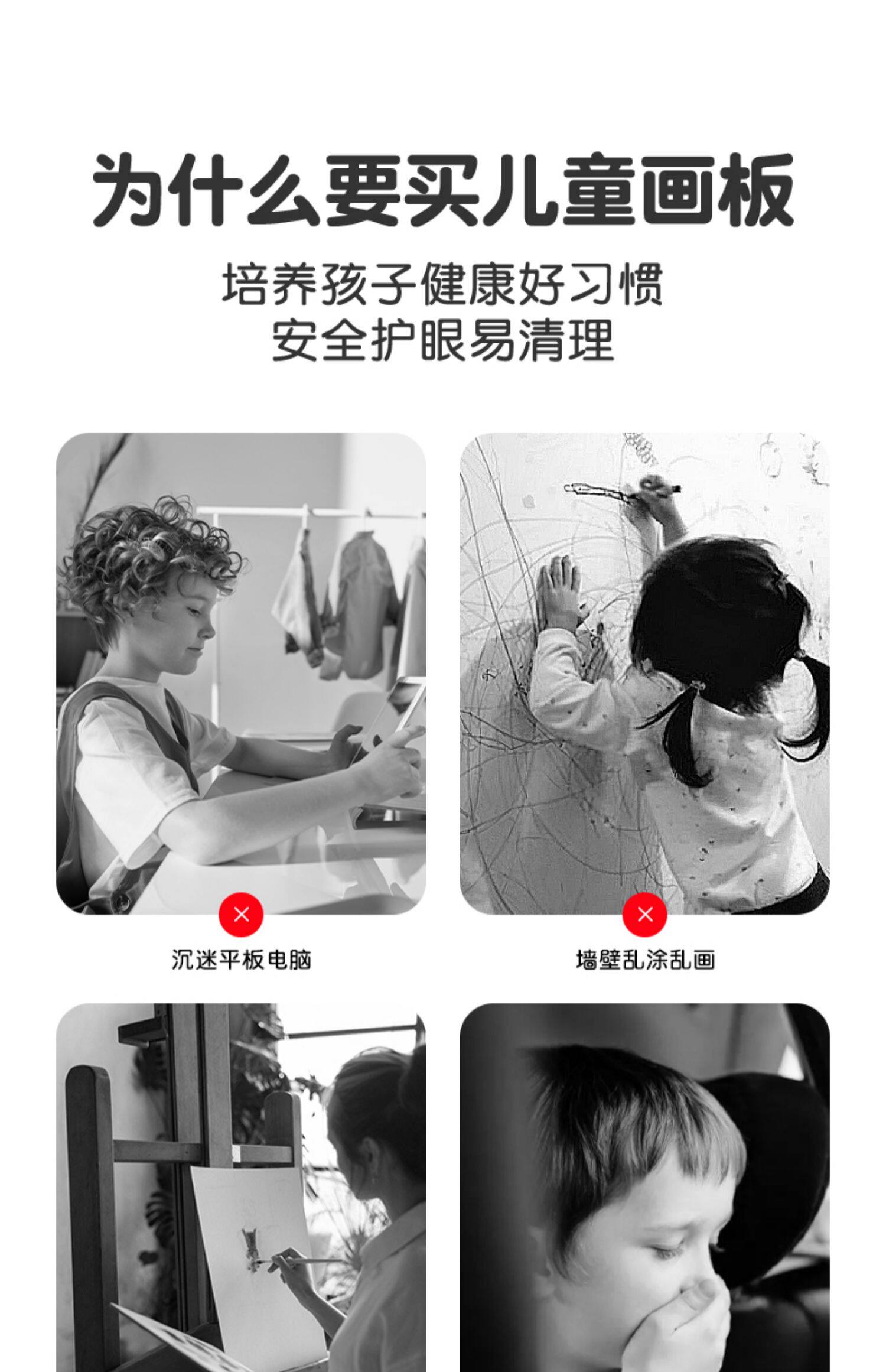 为什么要买儿童画板

培养孩子健康好习惯
安全护眼易清理

沉迷平板电脑

墙壁乱涂乱画