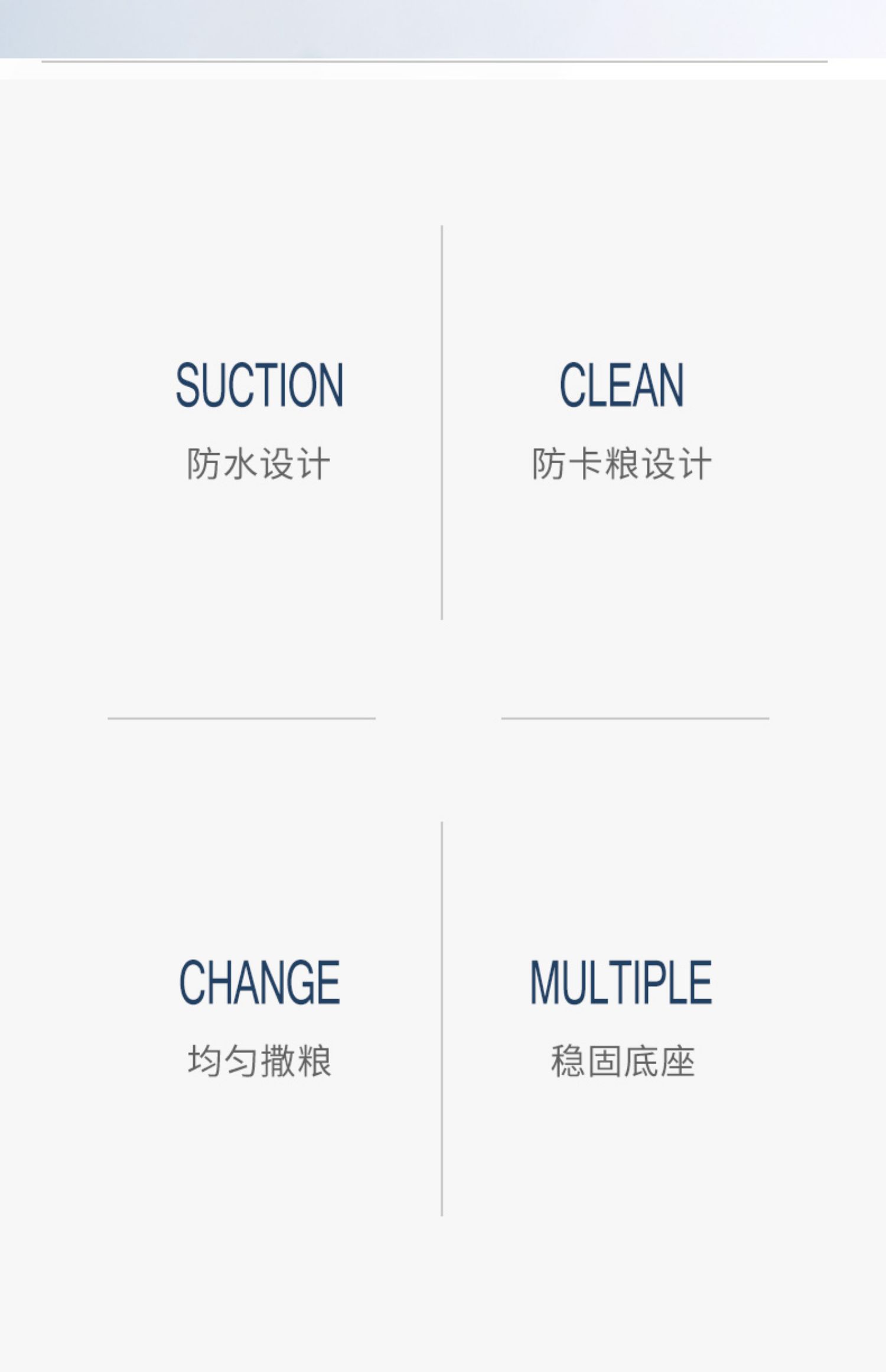 SUCTION
防水设计

CLEAN
防卡粮设计

CHANGE
均匀撒粮

MULTIPLE
稳固底座