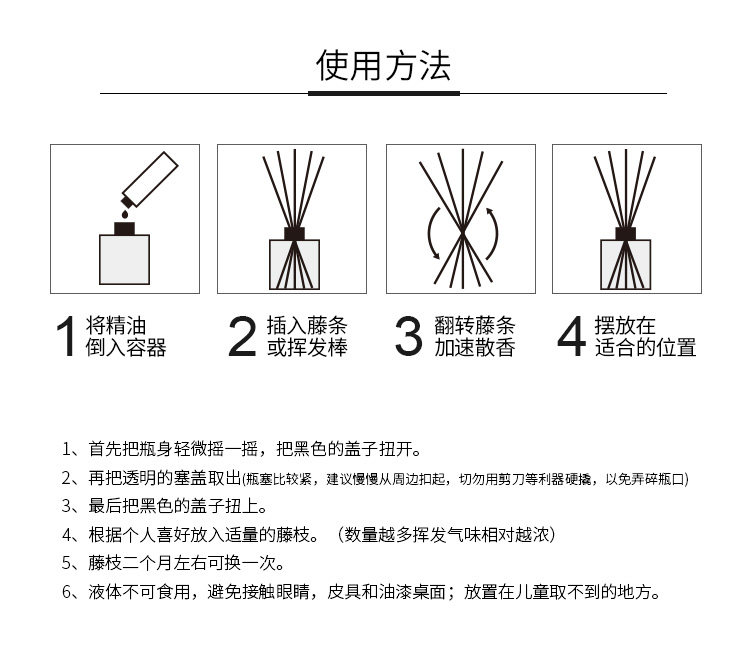 使用方法

1 将精油倒入容器

2 插入藤条或挥发棒

3 翻转藤条加速散香

4 摆放在适合的位置

1、首先把瓶身轻微摇一摇，把黑色的盖子扭开。

2、再把透明的塞盖取出(瓶塞比较紧，建议慢慢从周边扣起，切勿用剪刀等利器硬撬，以免弄碎瓶口)

3、最后把黑色的盖子扭上。

4、根据个人喜好放入适量的藤枝。（数量越多挥发气味相对越浓）

5、藤枝二个月左右可换一次。

6、液体不可食用，避免接触眼睛，皮具和油漆桌面；放置在儿童取不到的地方。