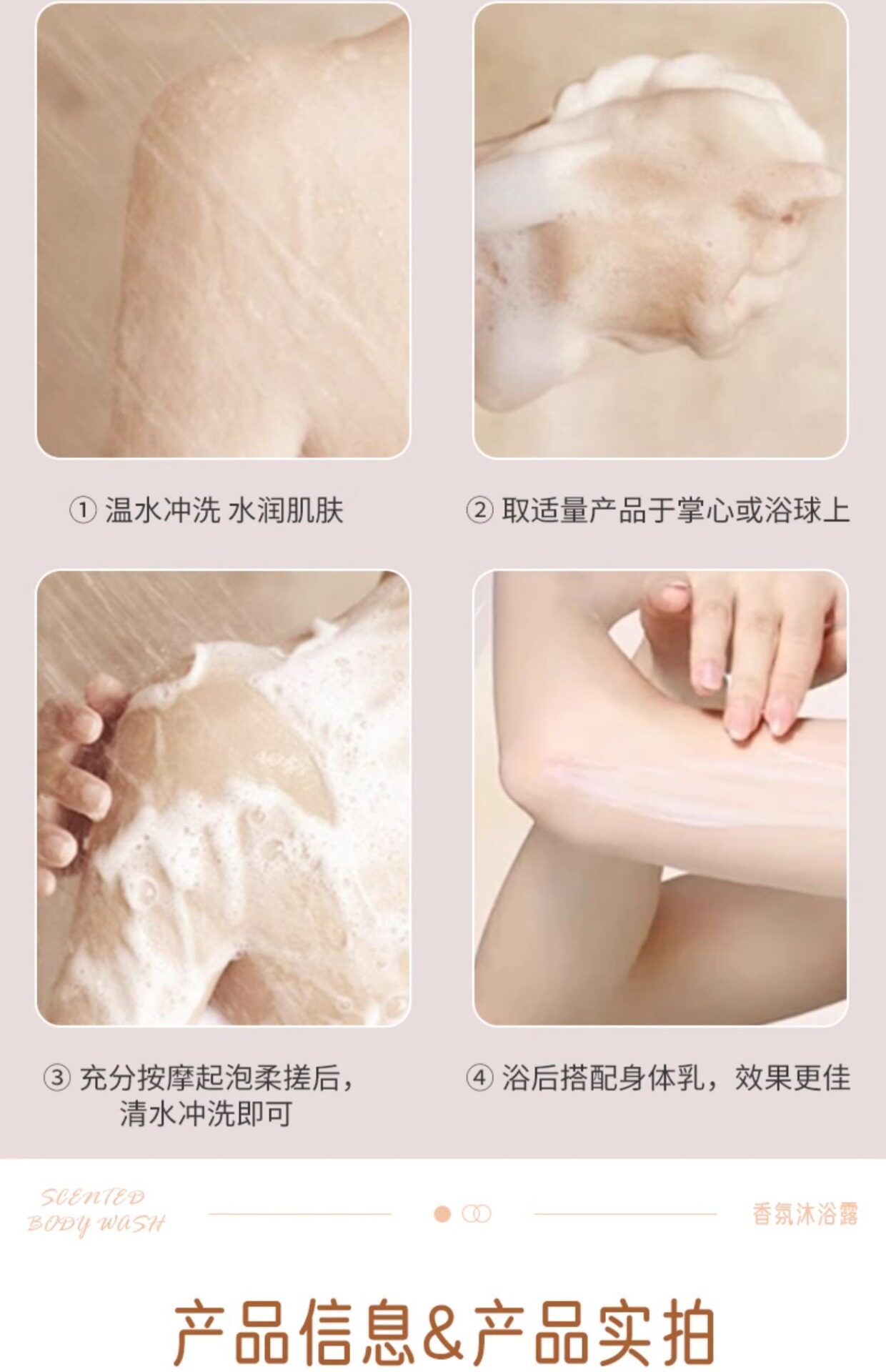 ① 温水冲洗 水润肌肤

② 取适量产品于掌心或浴球上

③ 充分按摩起泡柔搓后，清水冲洗即可

④ 浴后搭配身体乳，效果更佳

SCENTED BODY WASH

香氛沐浴露

产品信息&产品实拍