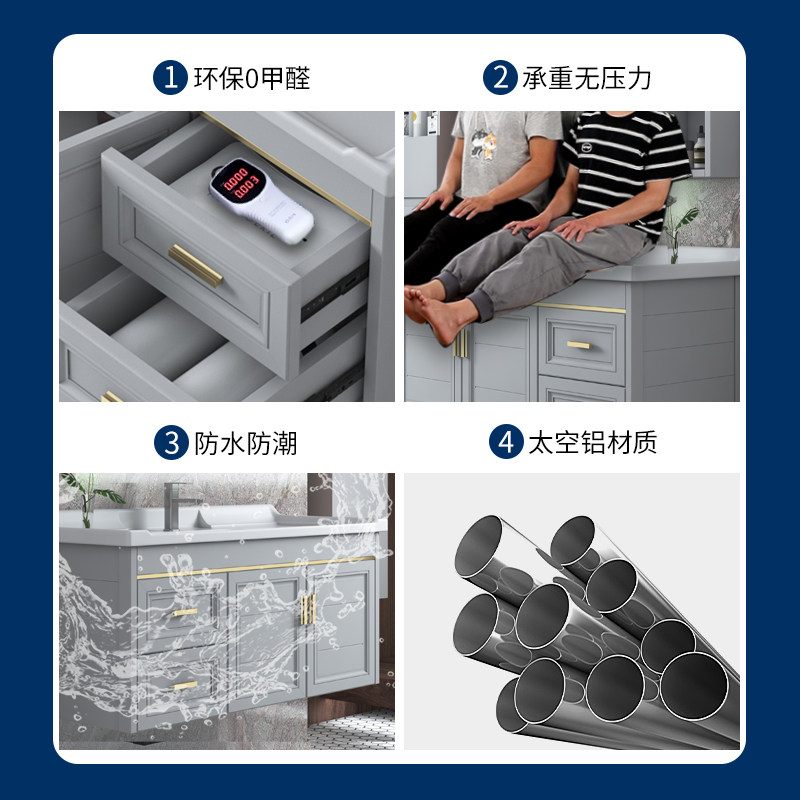 1 环保0甲醛

0000
0003

2 承重无压力

3 防水防潮

4 太空铝材质