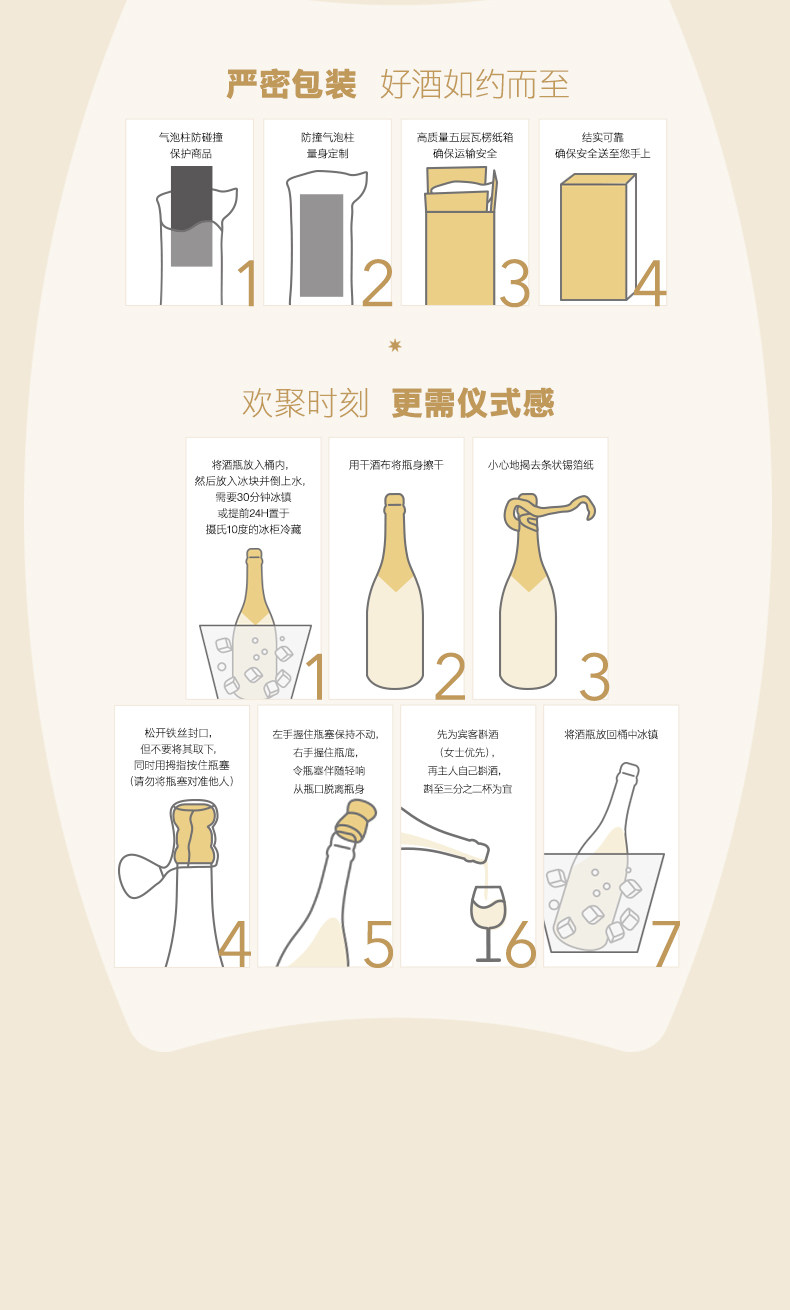 严密包装 好酒如约而至

气泡柱防碰撞
保护商品
1

防撞气泡柱
量身定制
2

高质量五层瓦楞纸箱
确保运输安全
3

结实可靠
确保安全送至您手上
4

欢聚时刻 更需仪式感

将酒瓶放入桶内，
然后放入冰块并倒上水，
需要30分钟冰镇
或提前24H置于
摄氏10度的冰柜冷藏
1

用干酒布将瓶身擦干
2

小心地揭去条状锡箔纸
3

松开铁丝封口，
但不要将其取下，
同时用拇指按住瓶塞
（请勿将瓶塞对准他人）
4

左手握住瓶塞保持不动，
右手握住瓶底，
令瓶塞伴随轻响
从瓶口脱离瓶身
5

先为宾客斟酒
（女士优先），
再主人自己斟酒，
斟至三分之二杯为宜
6

将酒瓶放回桶中冰镇
7