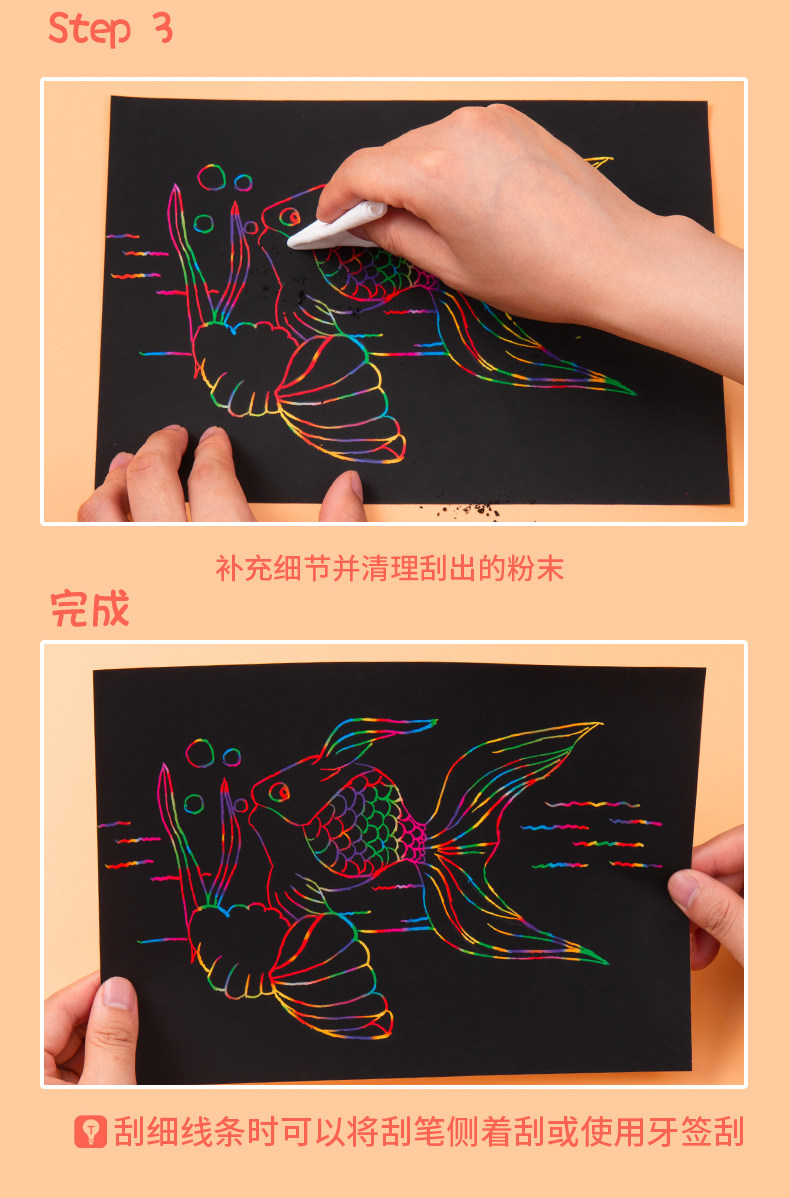 Step 3

补充细节并清理刮出的粉末

完成

刮细线条时可以将刮笔侧着刮或使用牙签刮