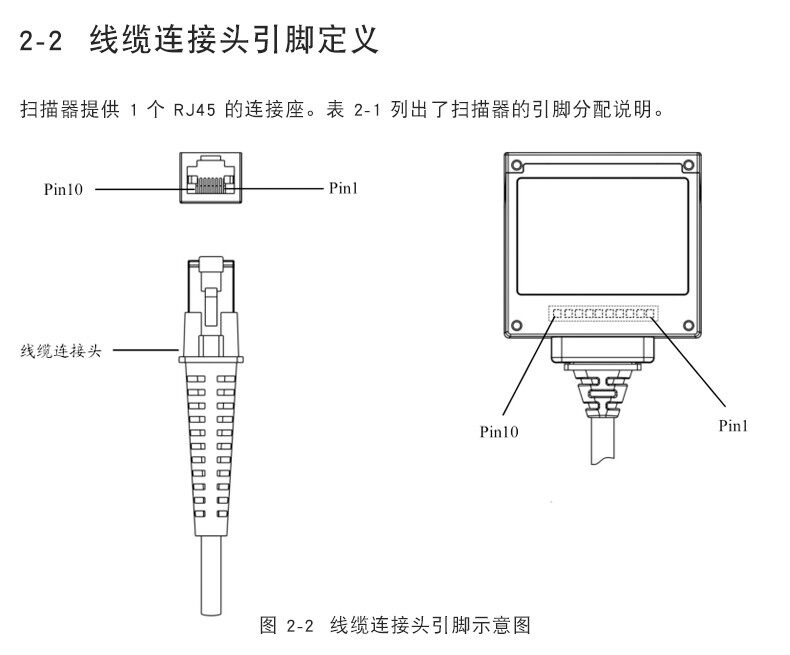 2-2 线缆连接头引脚定义

扫描器提供 1 个 RJ45 的连接座。表 2-1 列出了扫描器的引脚分配说明。

Pin10

Pin1

线缆连接头

Pin10

Pin1

图 2-2 线缆连接头引脚示意图